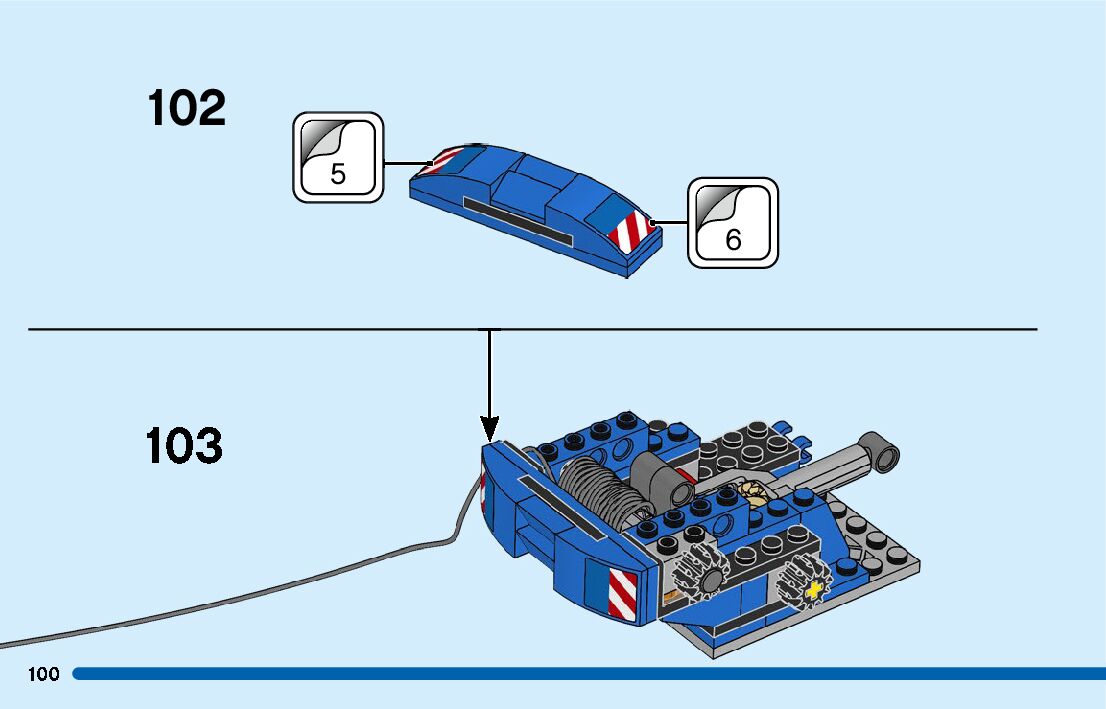 102

5

6

103

100