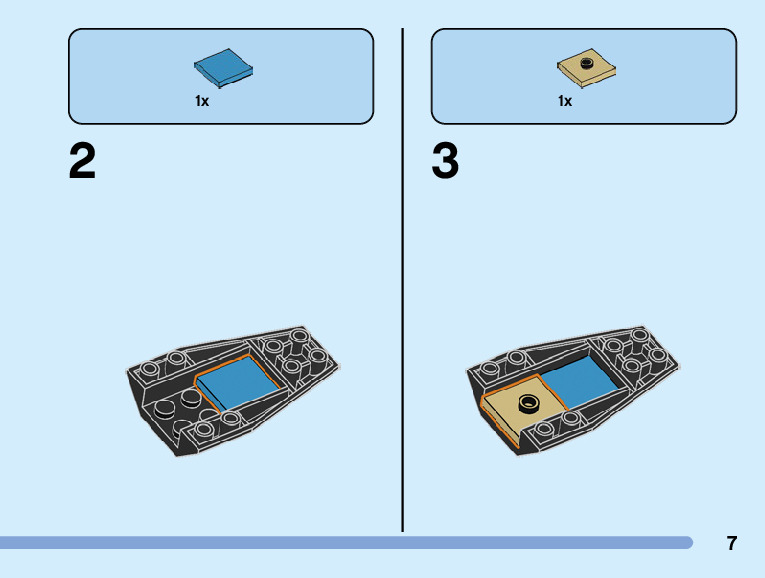 1x

2

1x

3

7