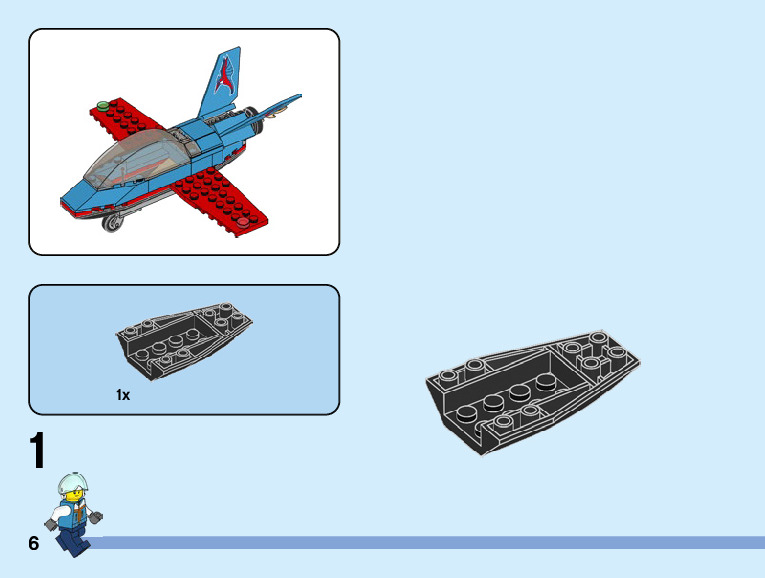 1x

1

6