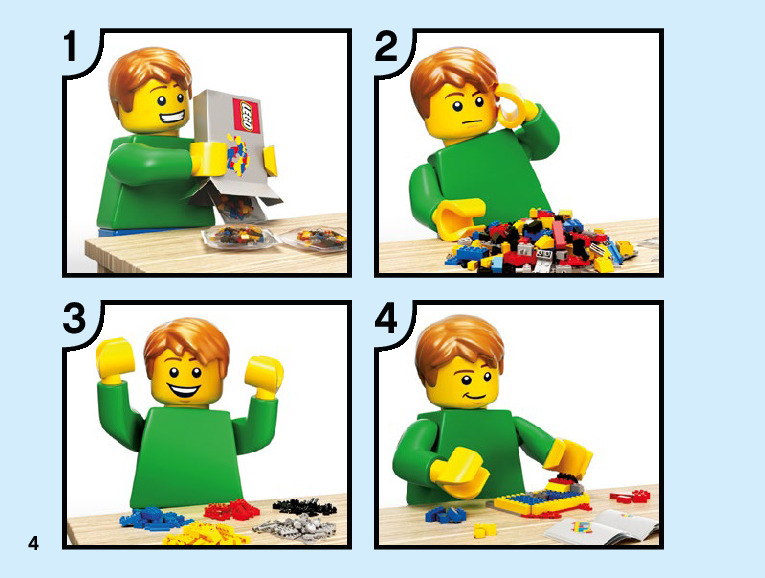 1

LEGO

2

3

4

4