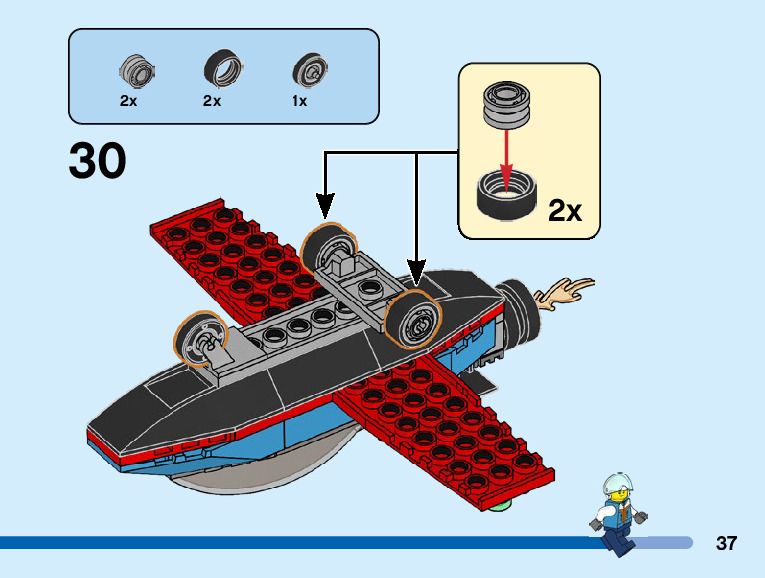 2x 2x 1x

30

2x

37