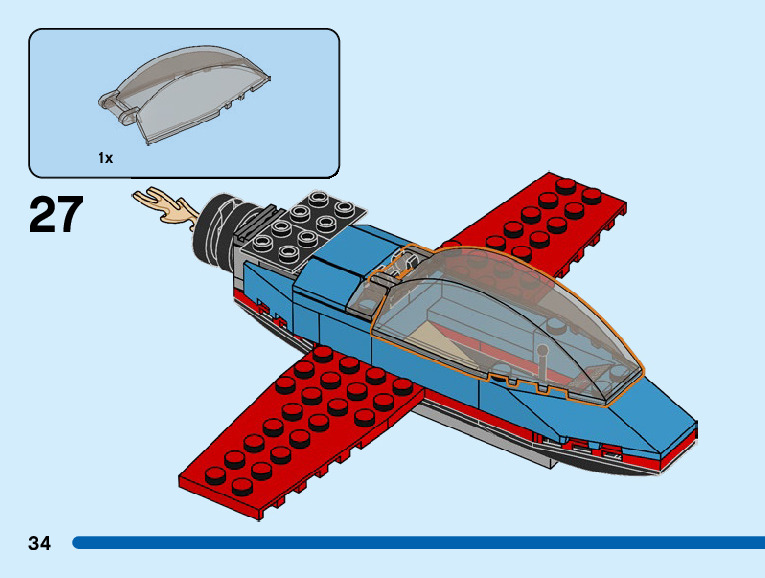 1x

27

34