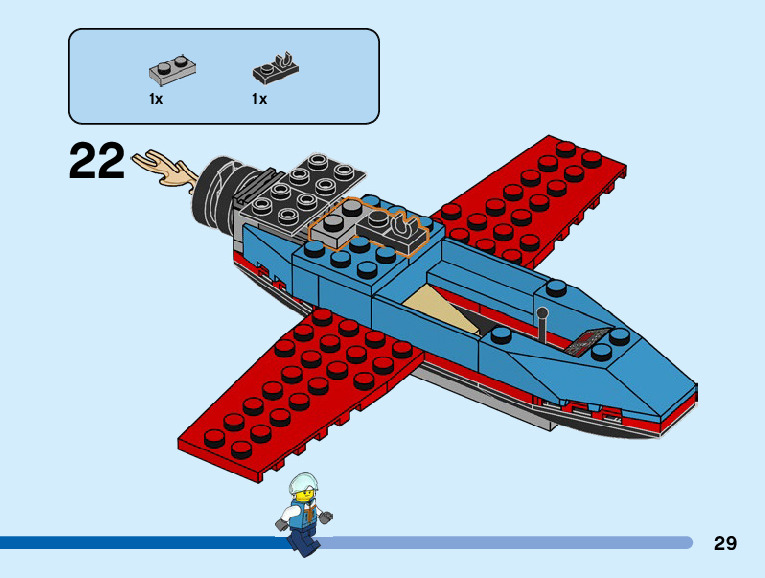 1x

1x

22

29