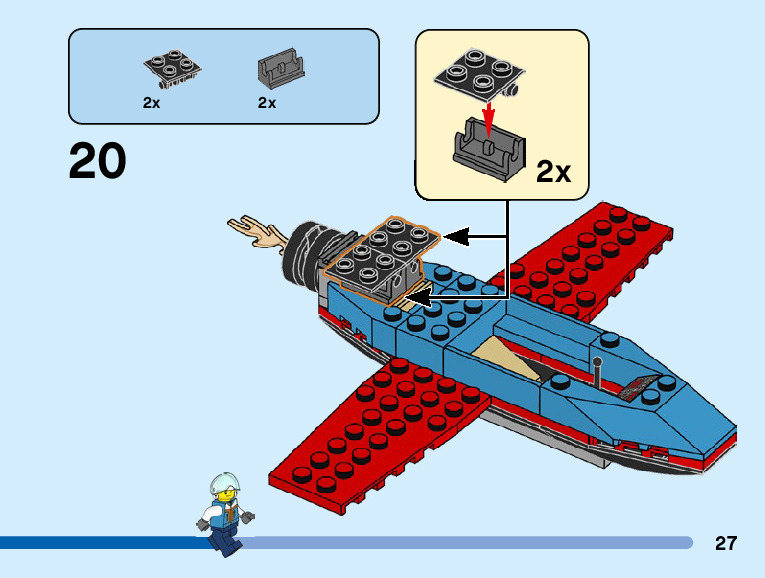 2x 2x

20

2x

27