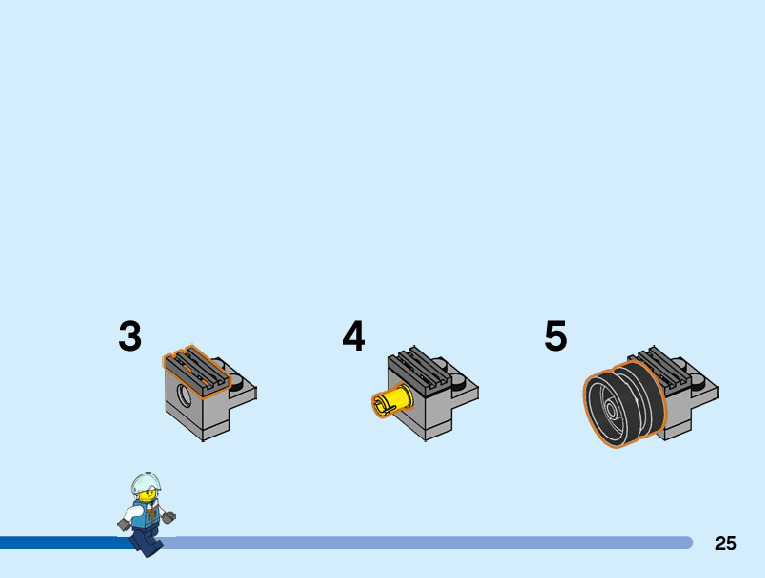 3

4

5

25