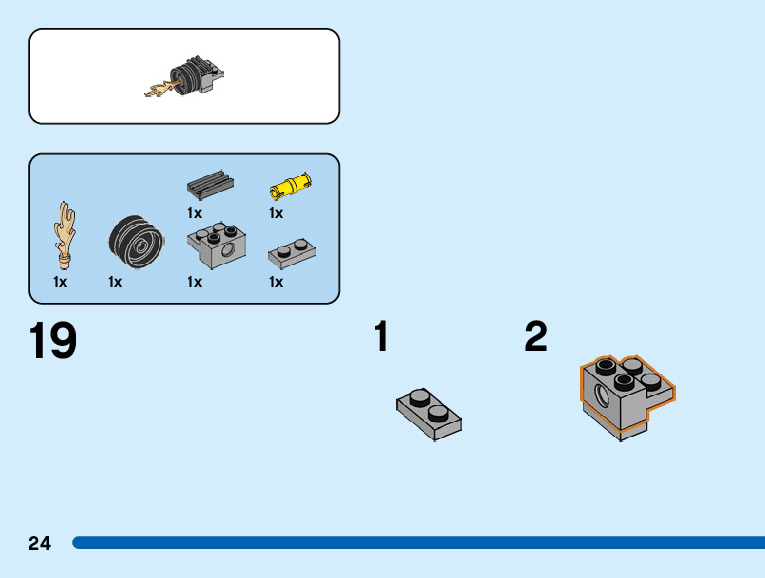 1x
1x
1x
1x
1x
1x

19

1

2

24