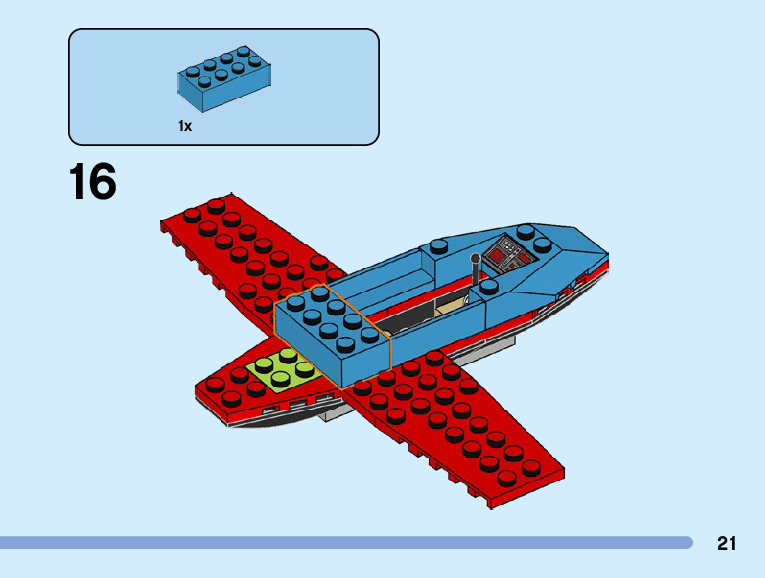 1x

16

21