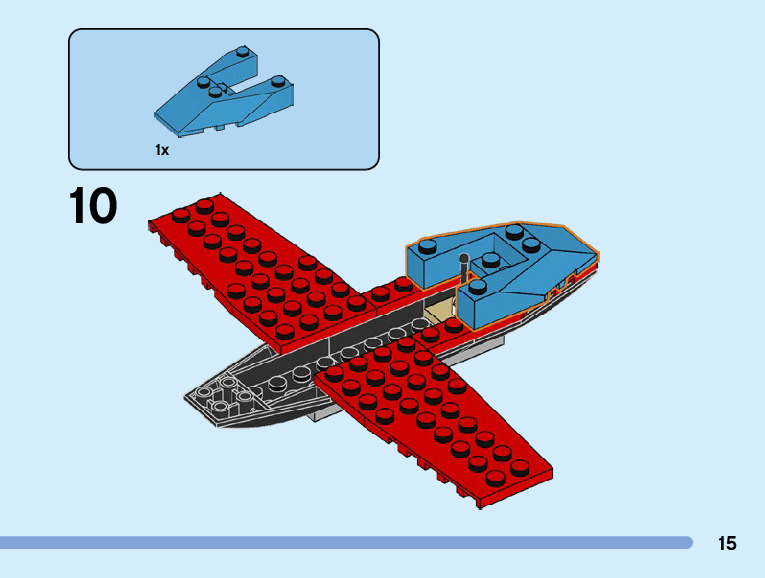 1x

10

15