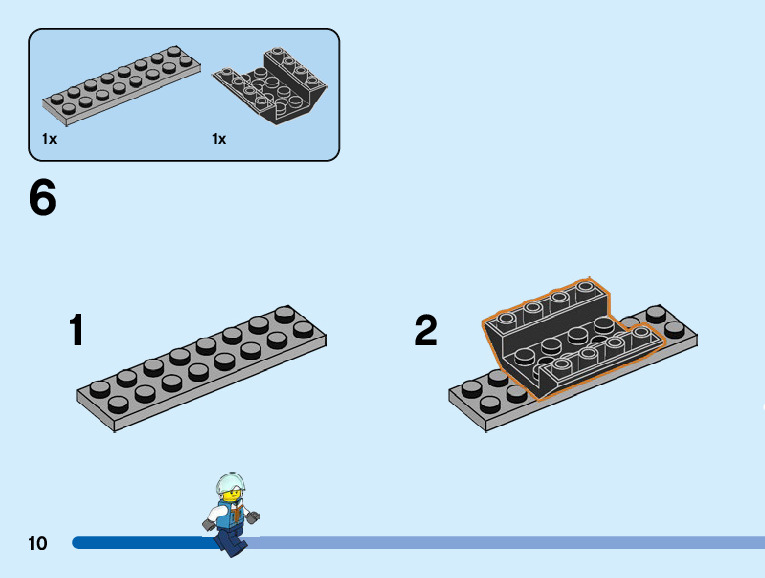 1x

1x

6

1

2

10