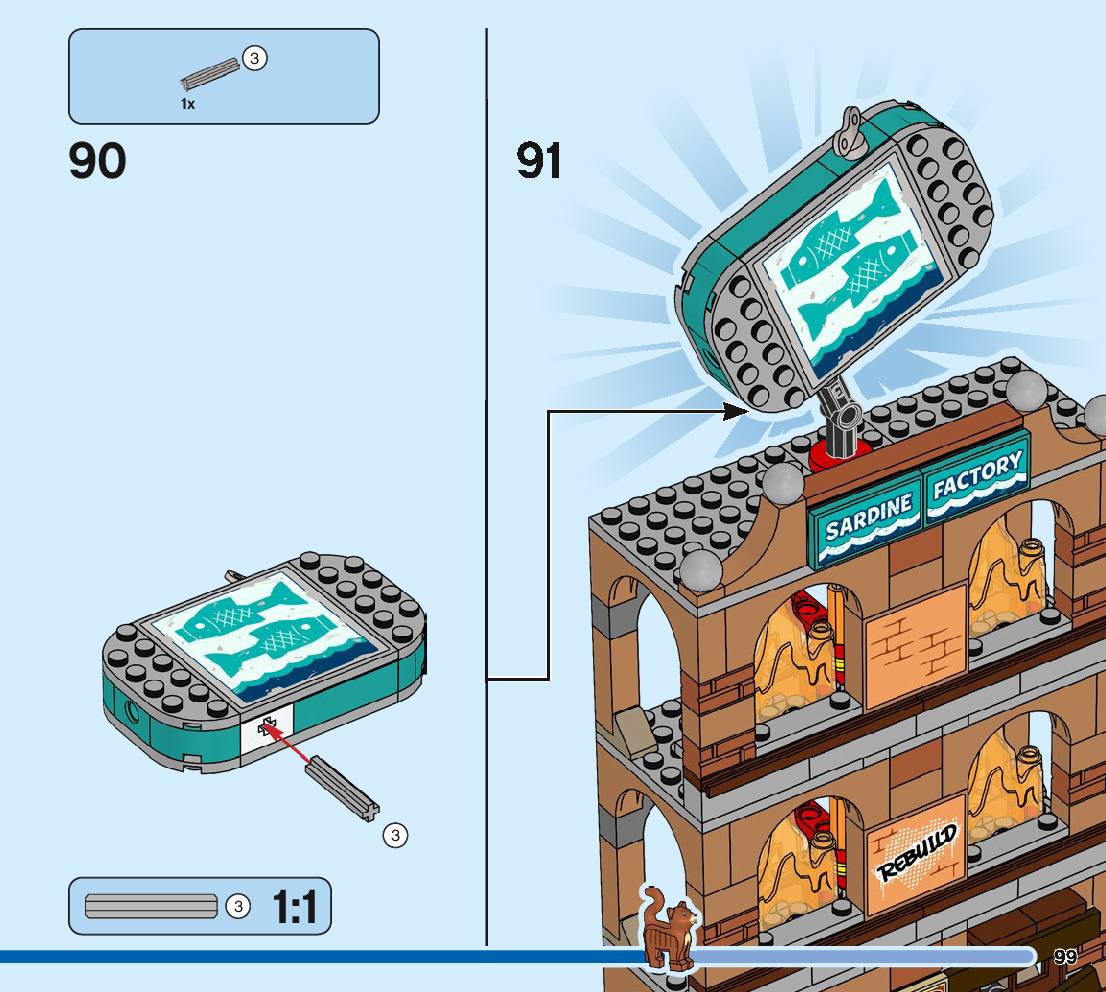 3
1x

90

3

3 1:1

91

SARDINE FACTORY

REBUILD

99