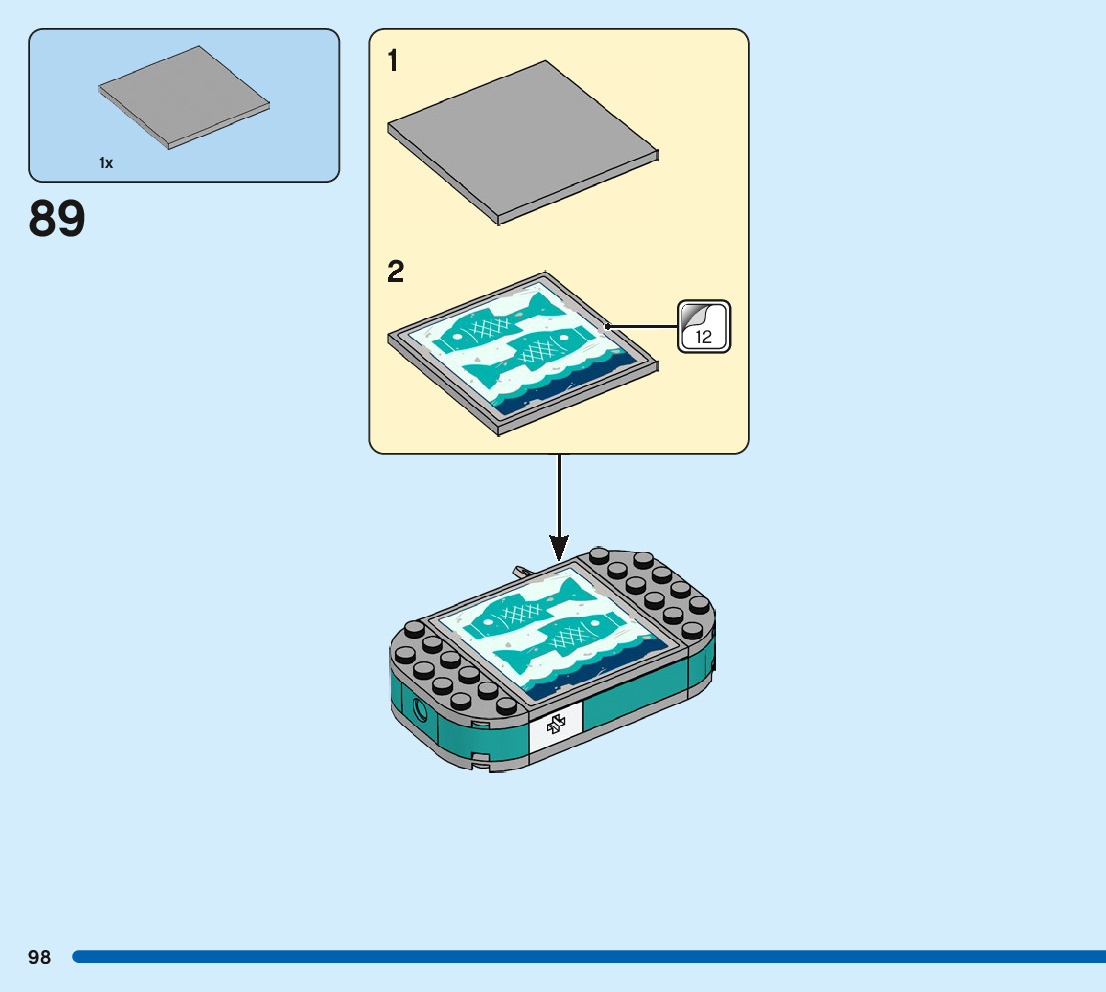 1x

89

1

2

12

98