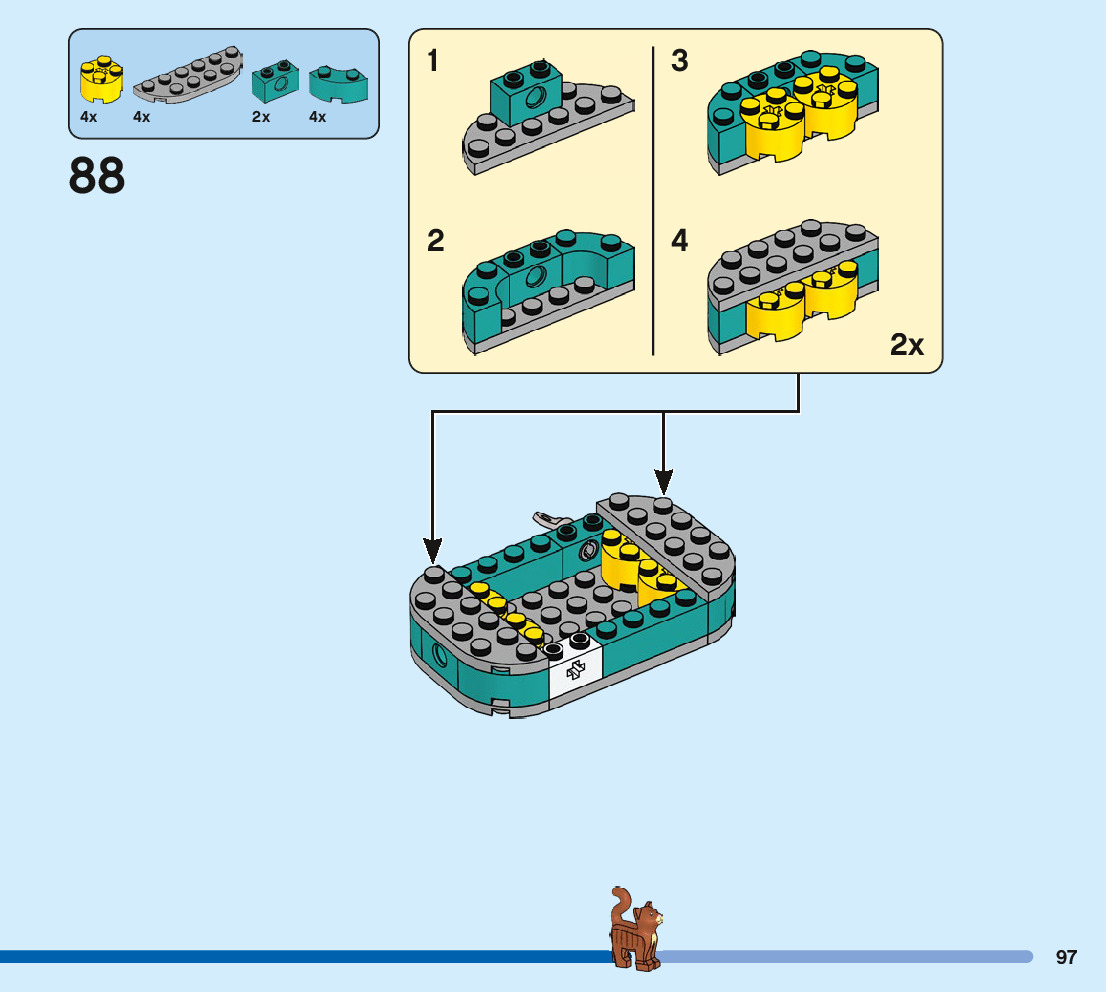 4x 4x 2x 4x

88

1

2

3

4

2x

97