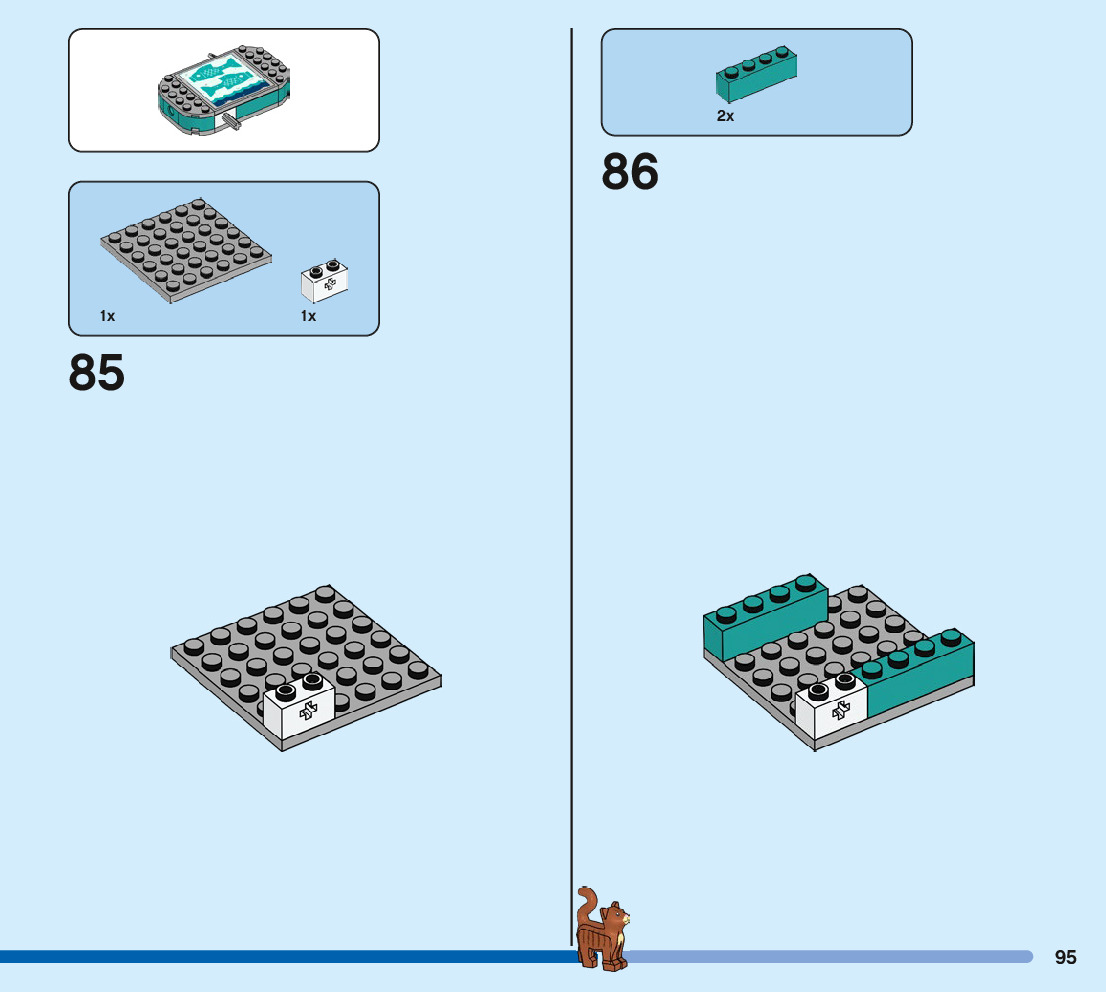 1x

1x

85

2x

86

95