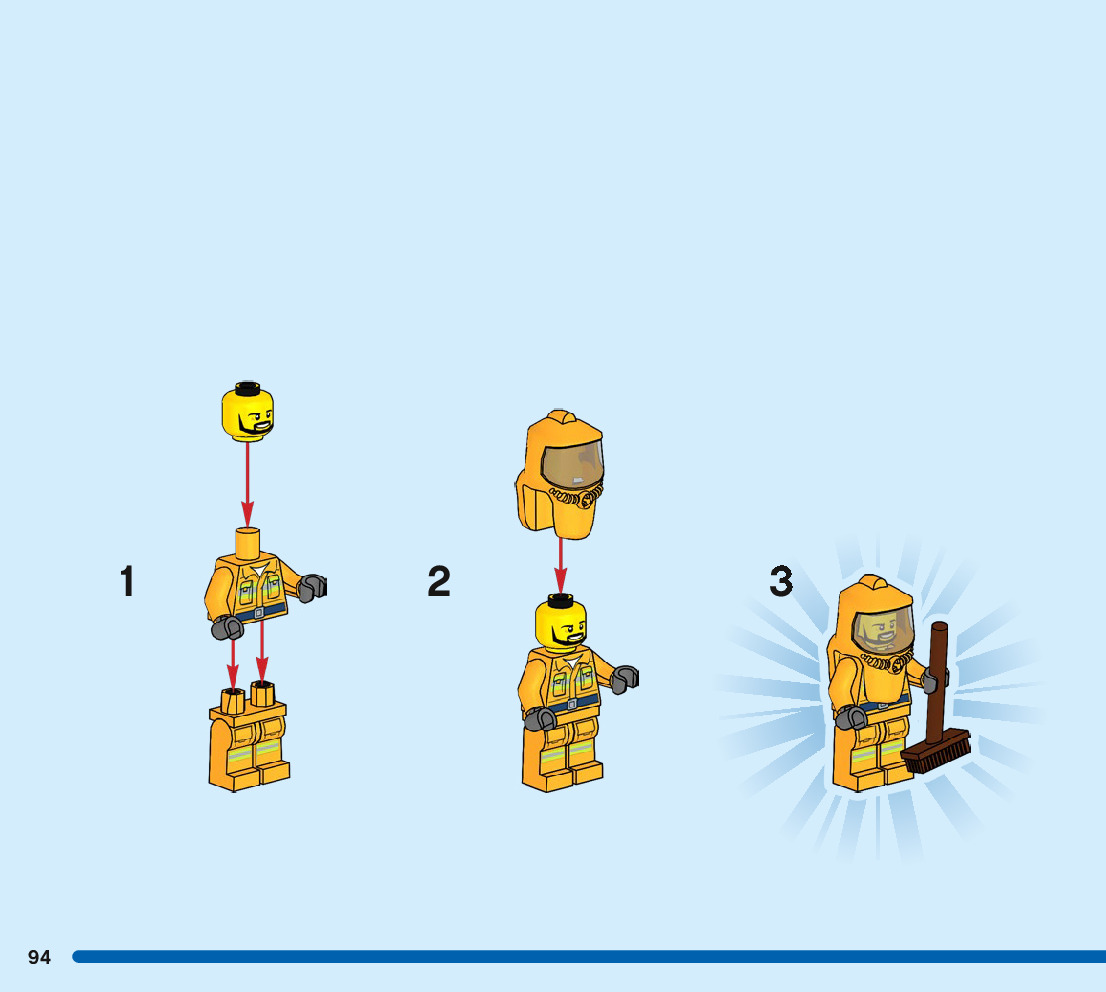 1

2

3

94