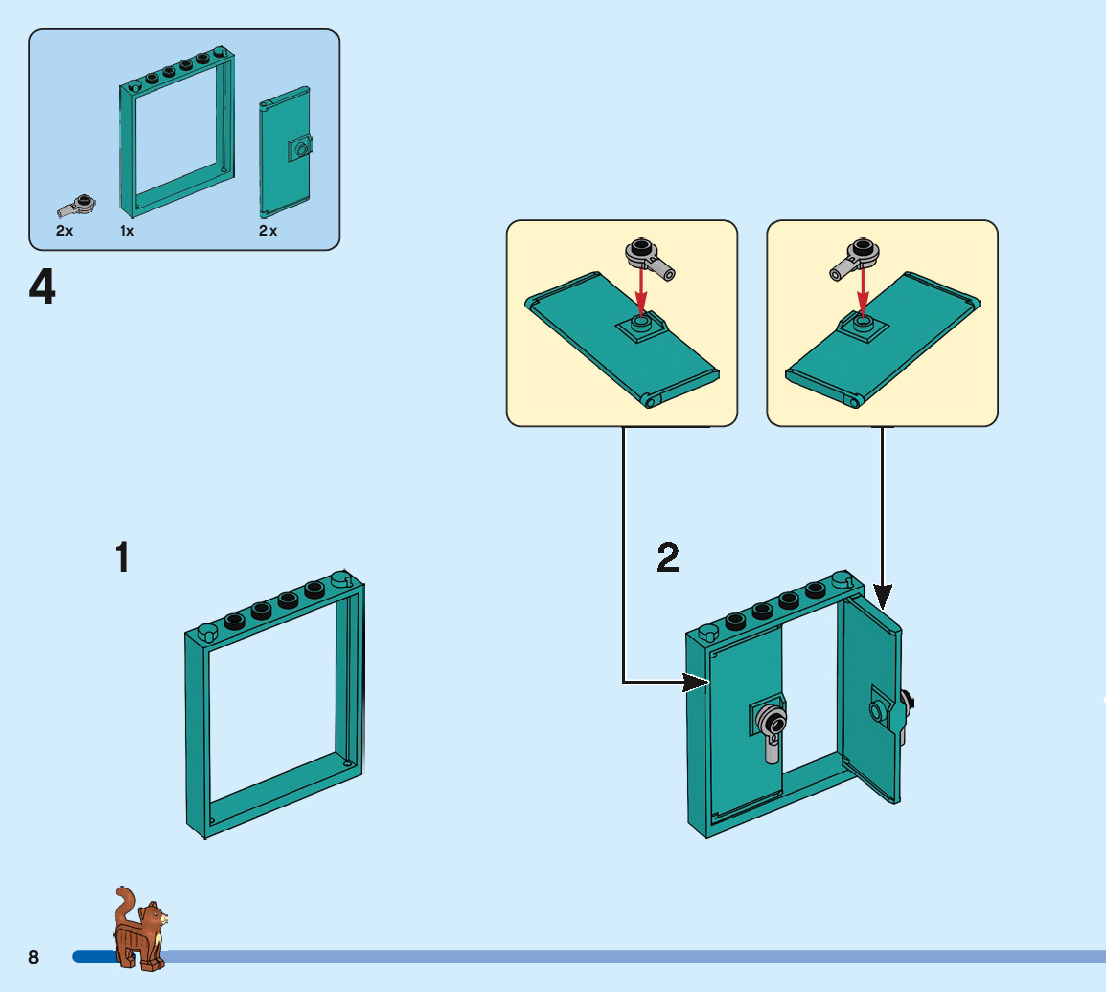 2x 1x 2x

4

1

2

8