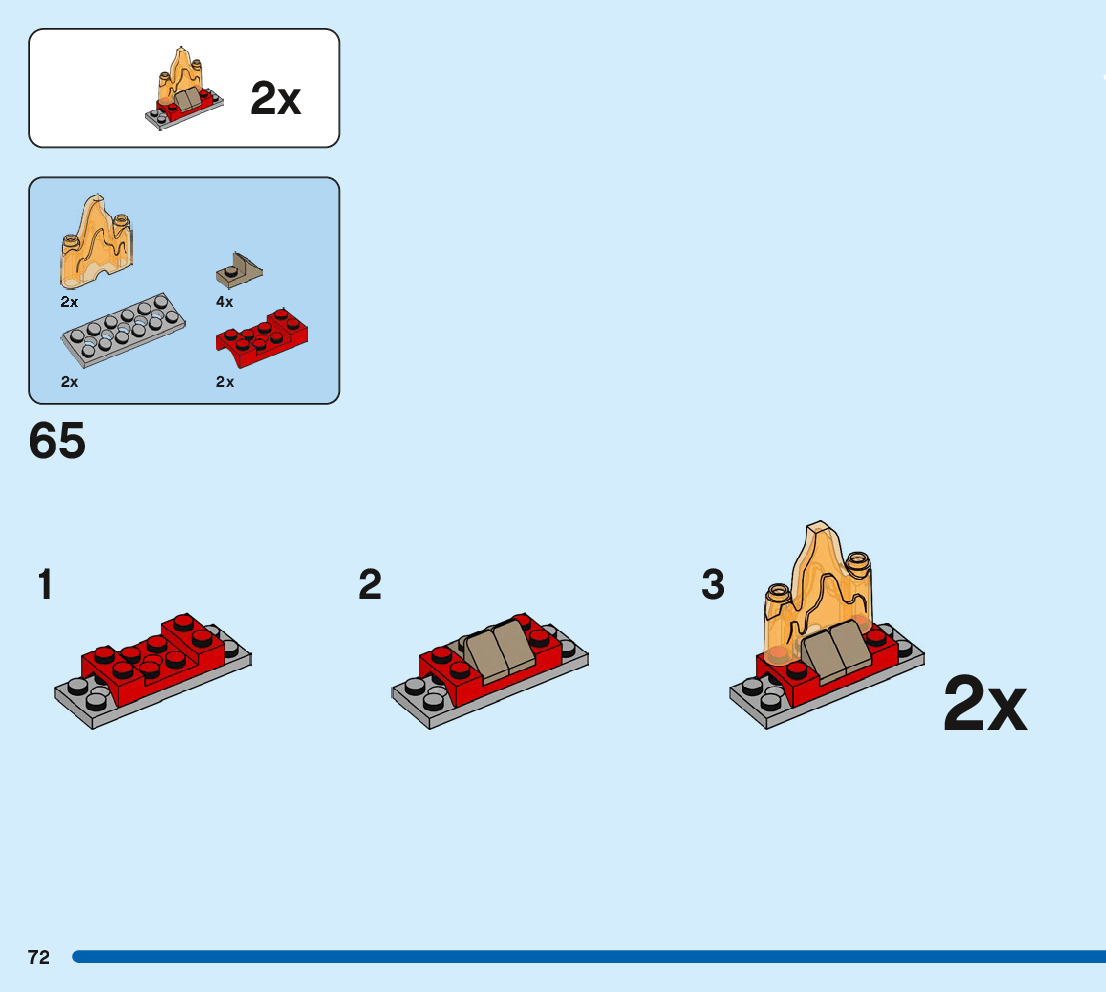 2x

2x
4x
2x
2x

65

1

2

3

2x

72