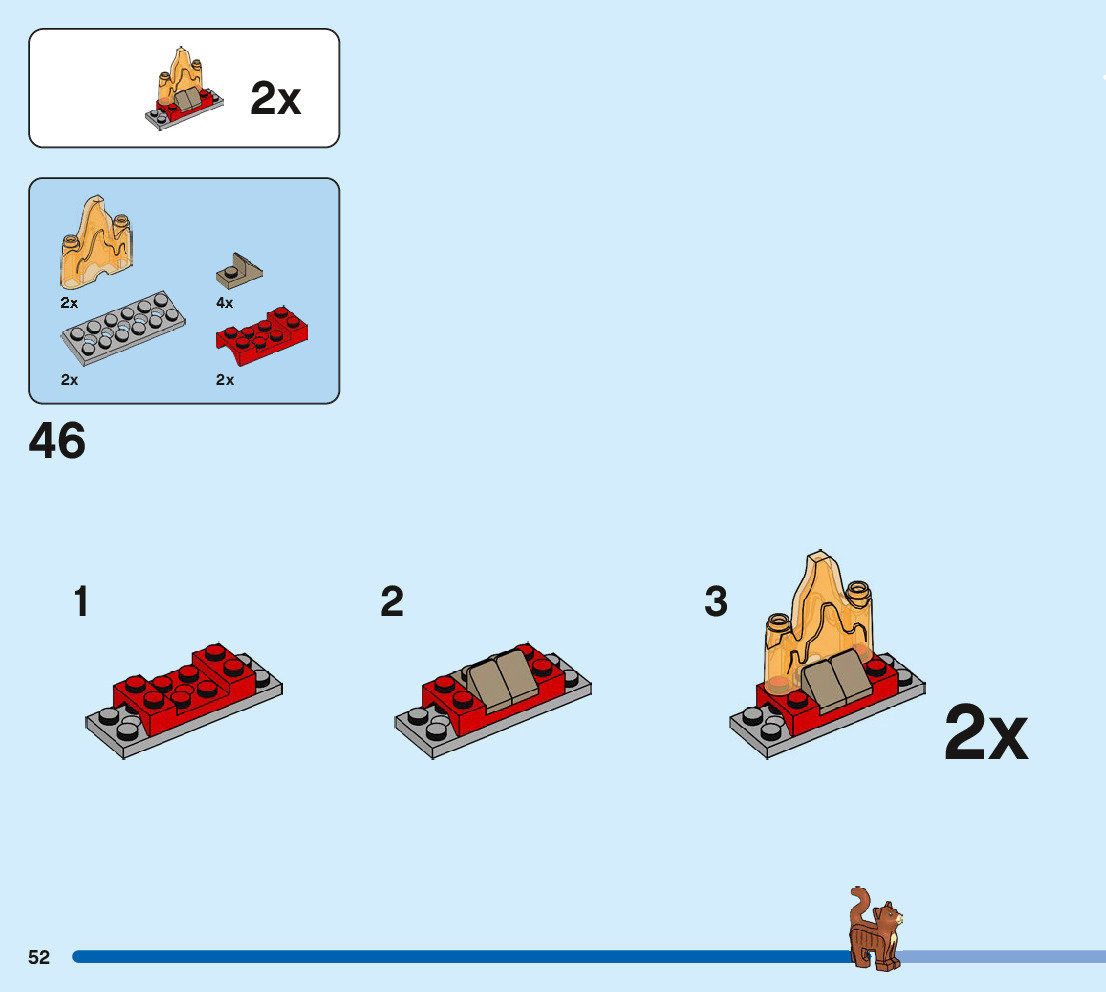 2x

2x
4x
2x
2x

46

1

2

3

2x

52