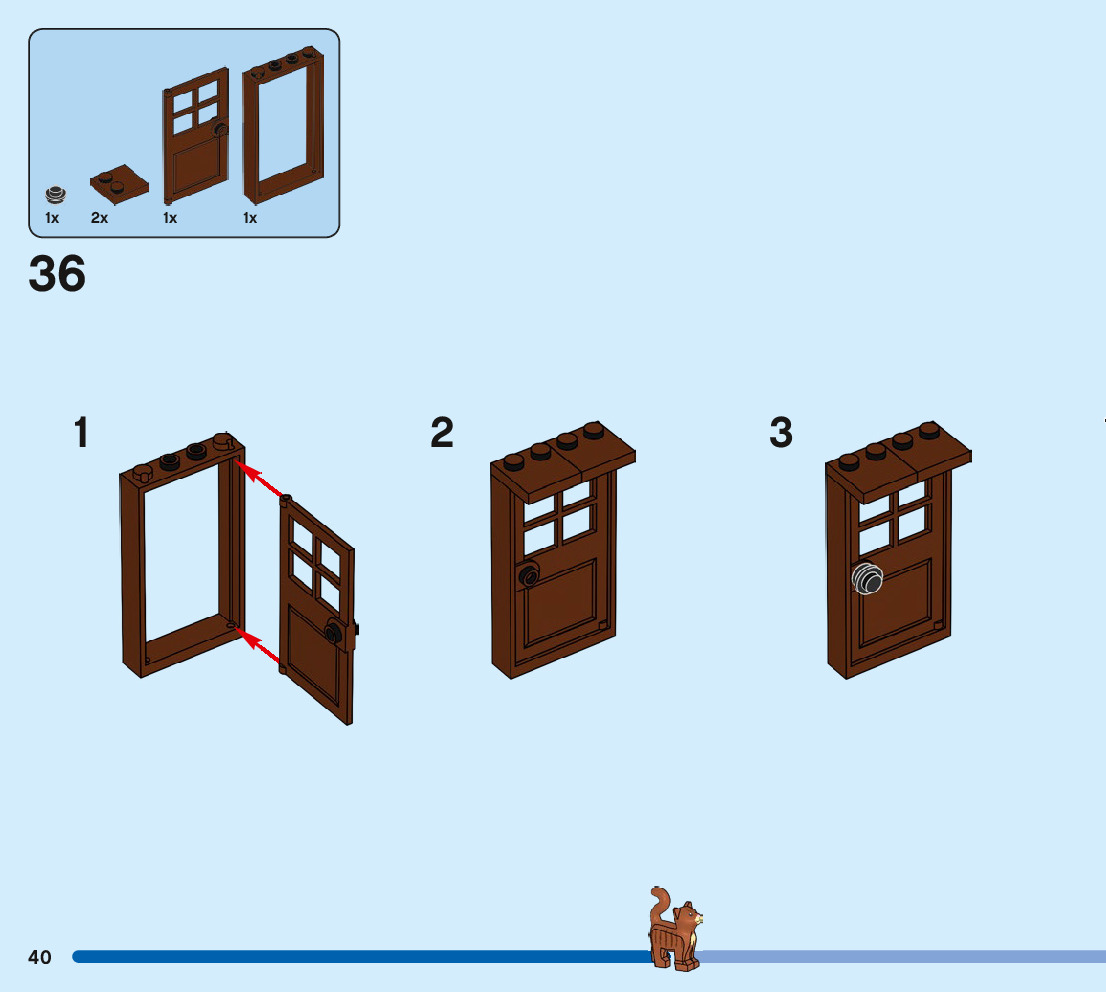 1x 2x 1x 1x

36

1

2

3

40