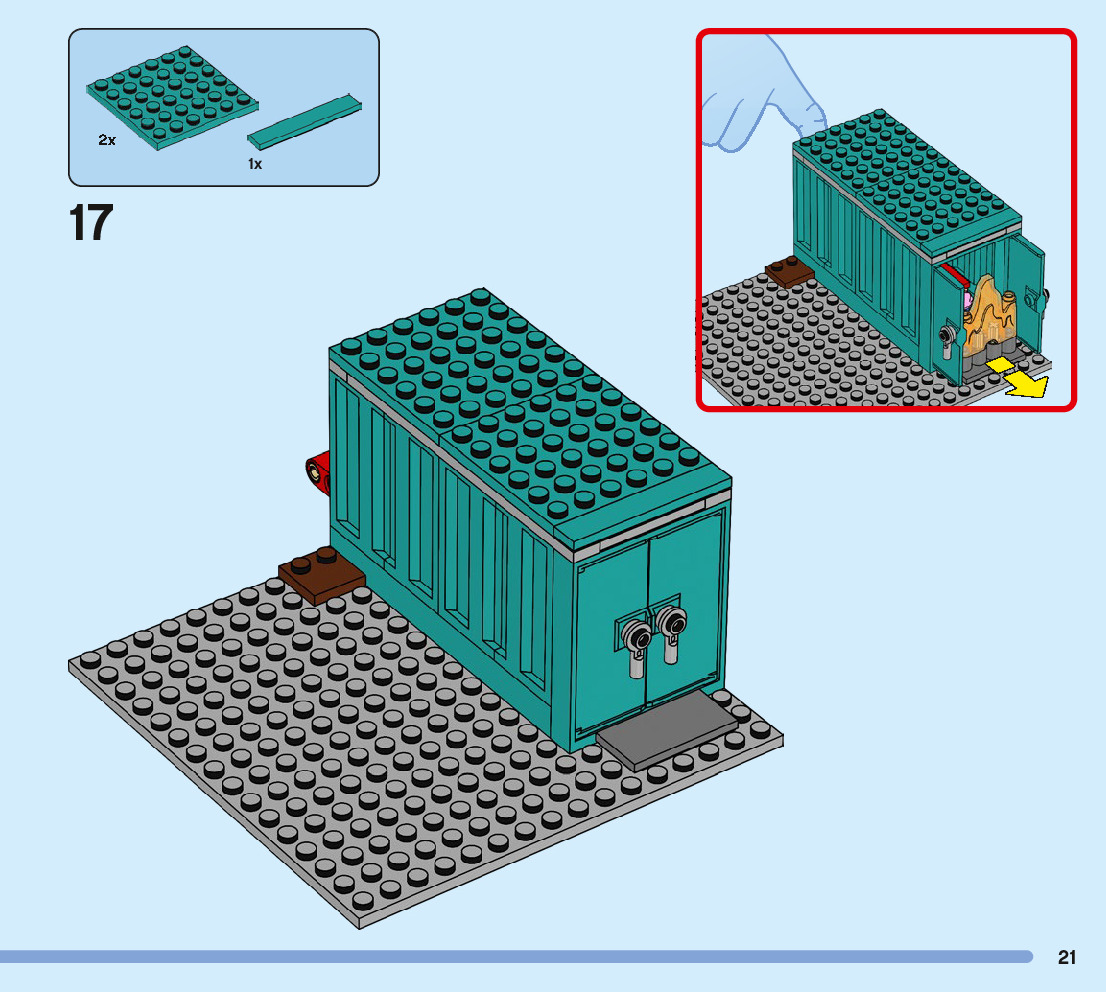 2x

1x

17

21