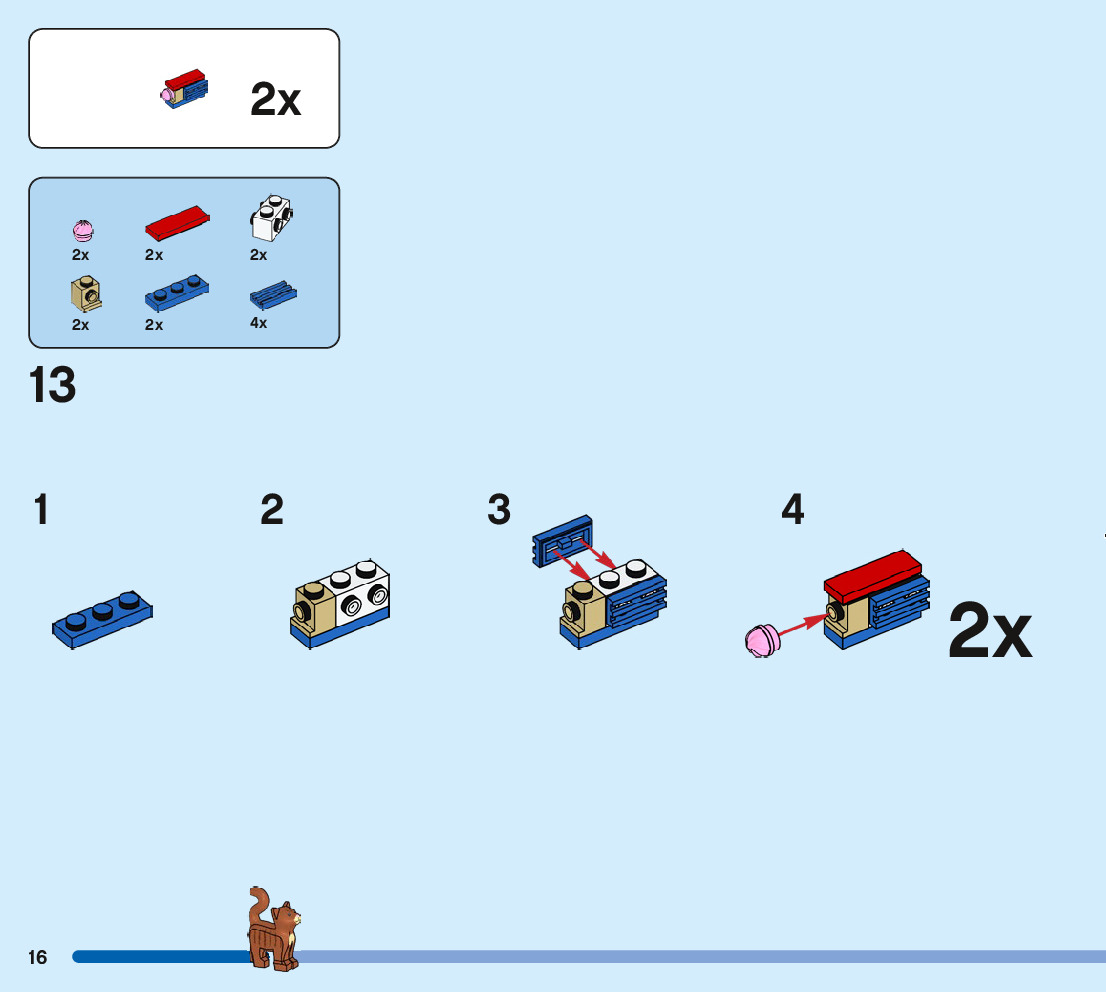 2x

2x
2x
2x
2x
2x
4x

13

1

2

3

4

2x

16