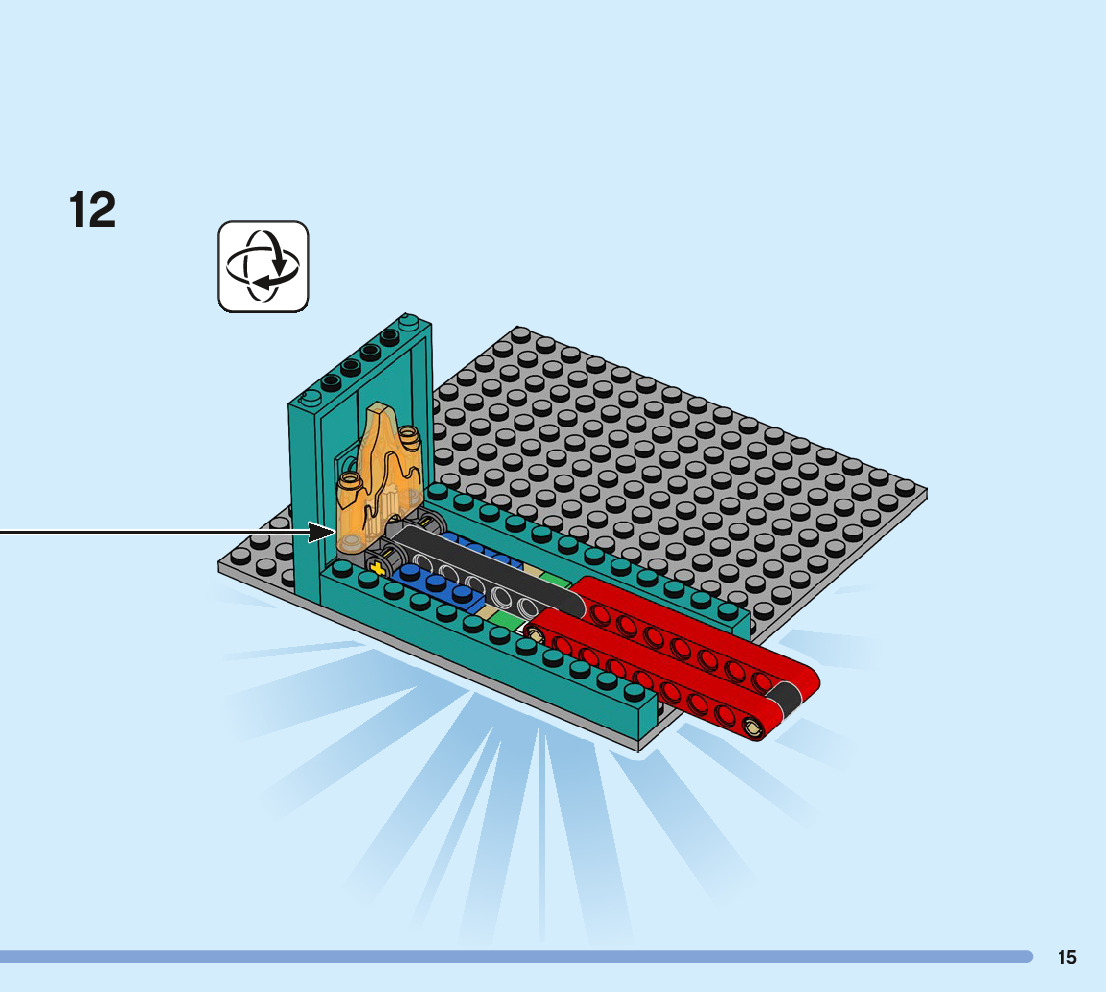 12

15