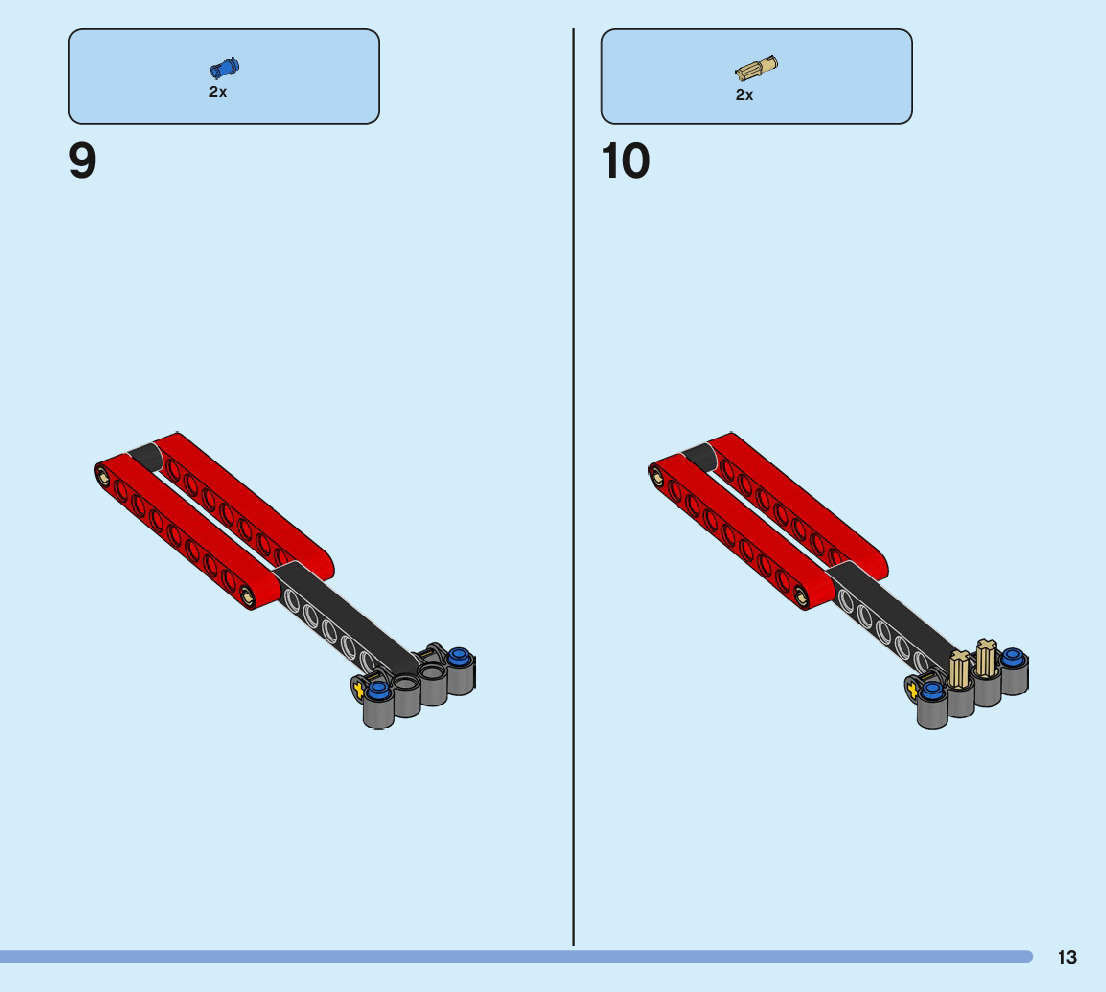 2x

9

2x

10

13