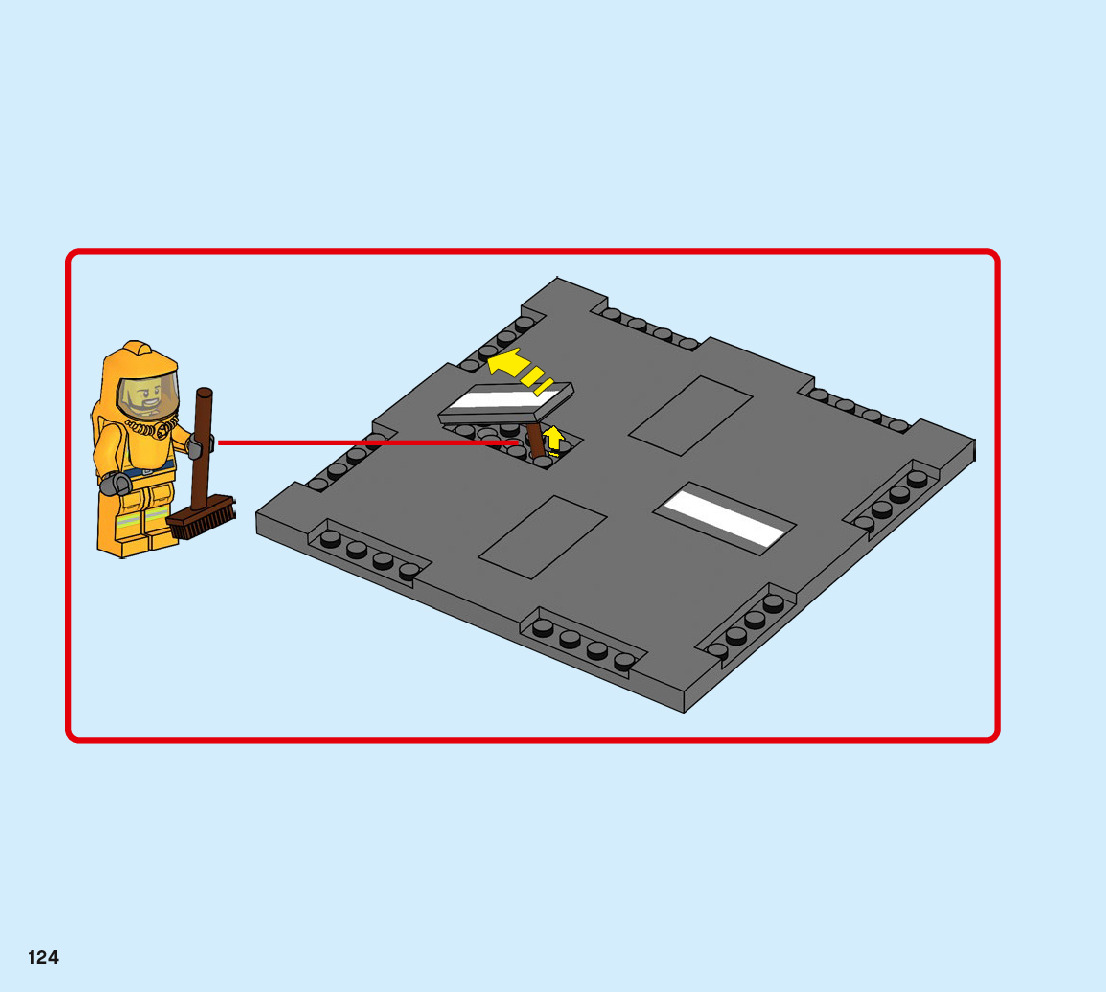 124