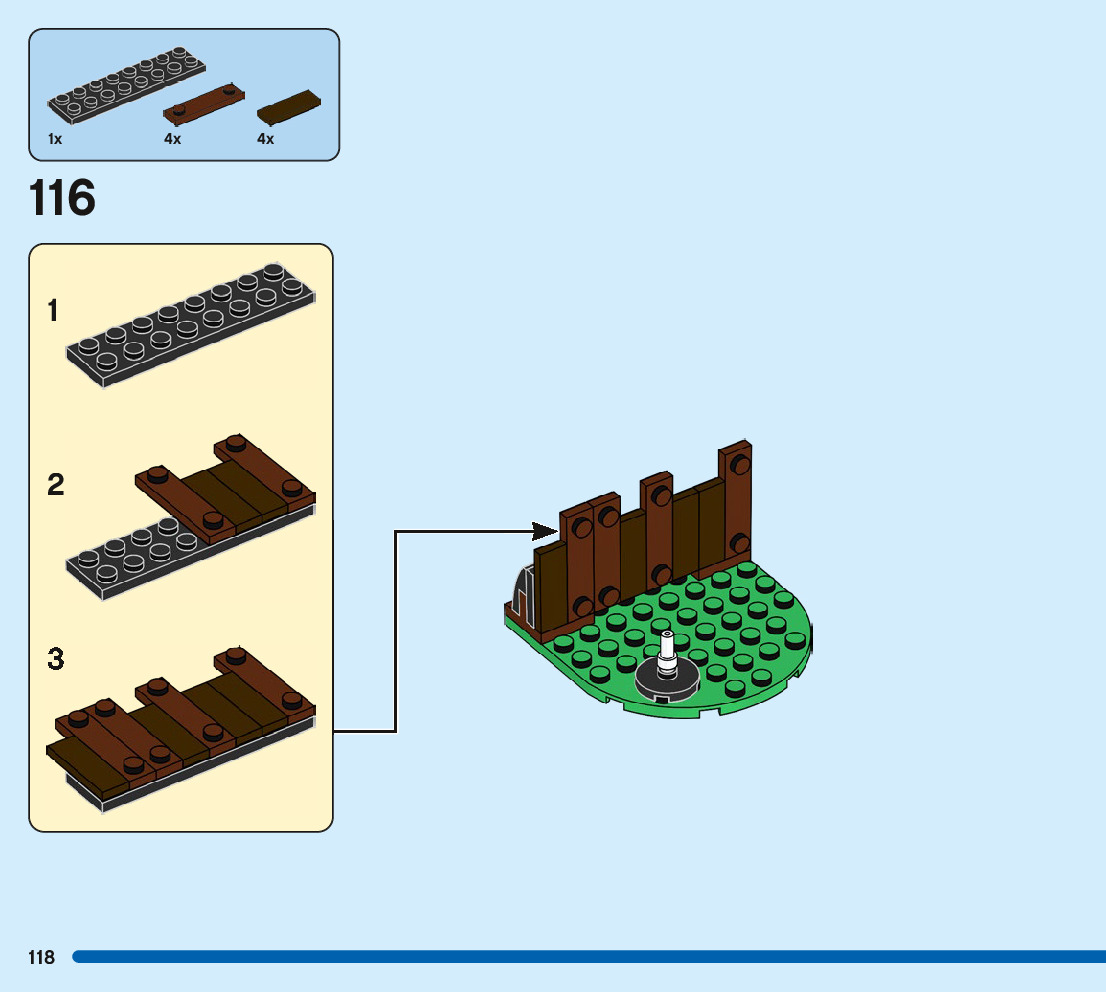 1x 4x 4x

116

1

2

3

118