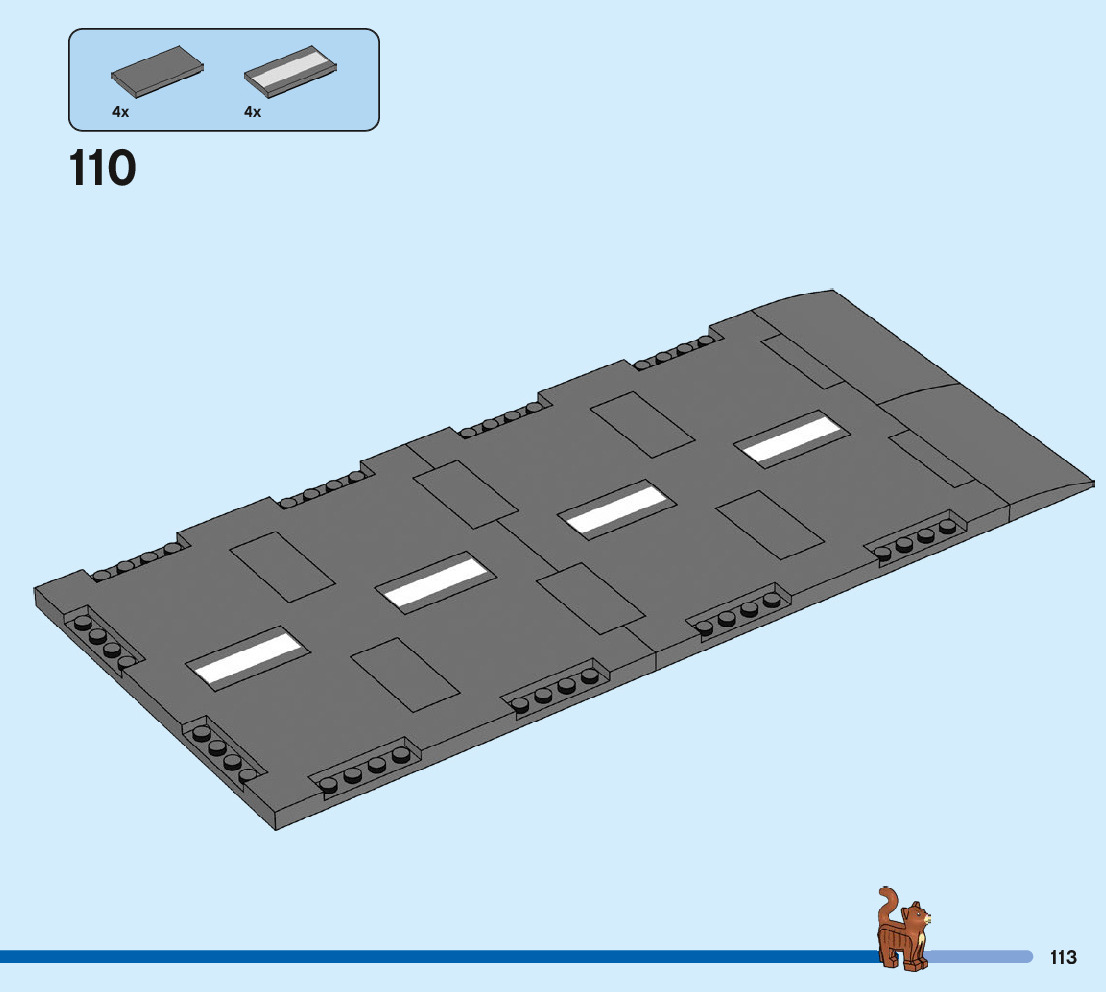 4x
4x

110

113