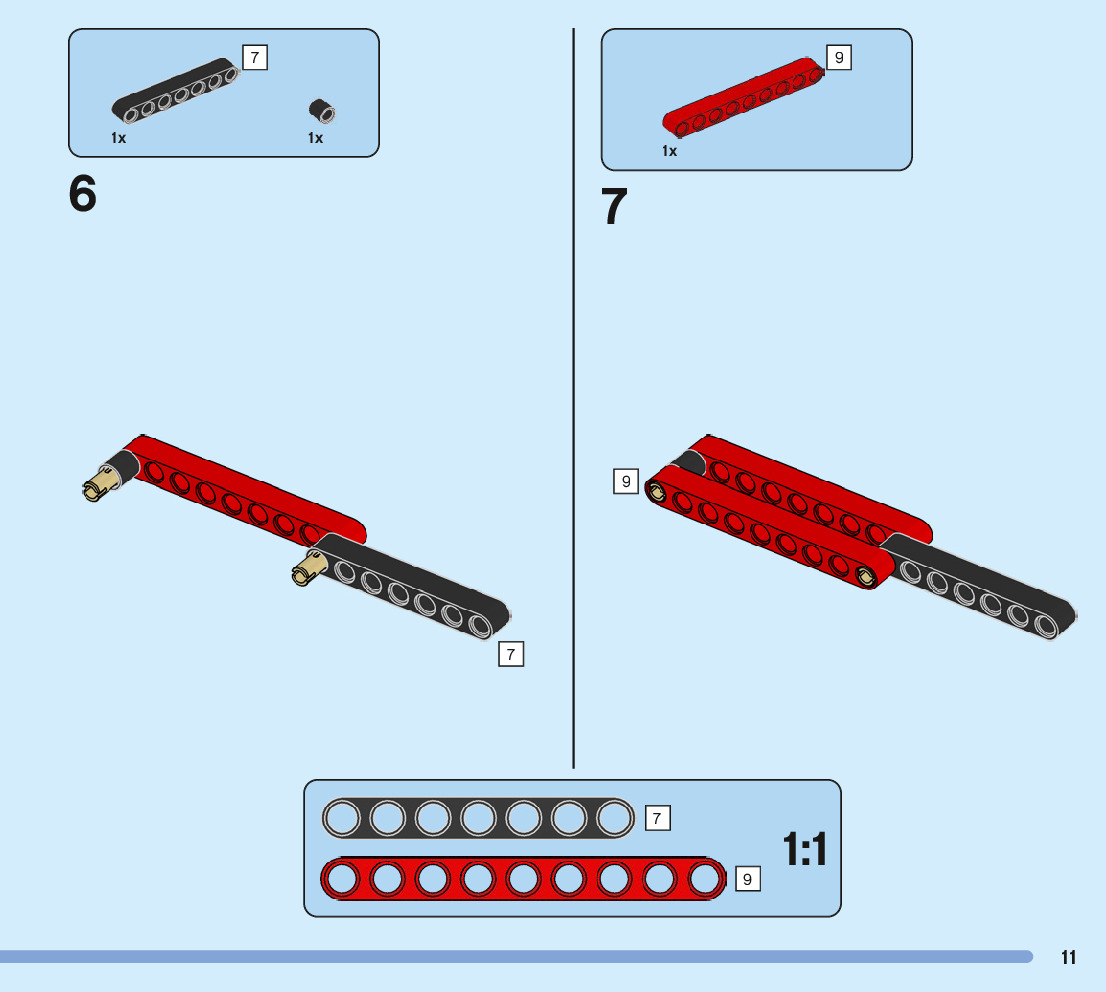 7

1x

1x

6

7

9

1x

7

9

7

9

1:1

11