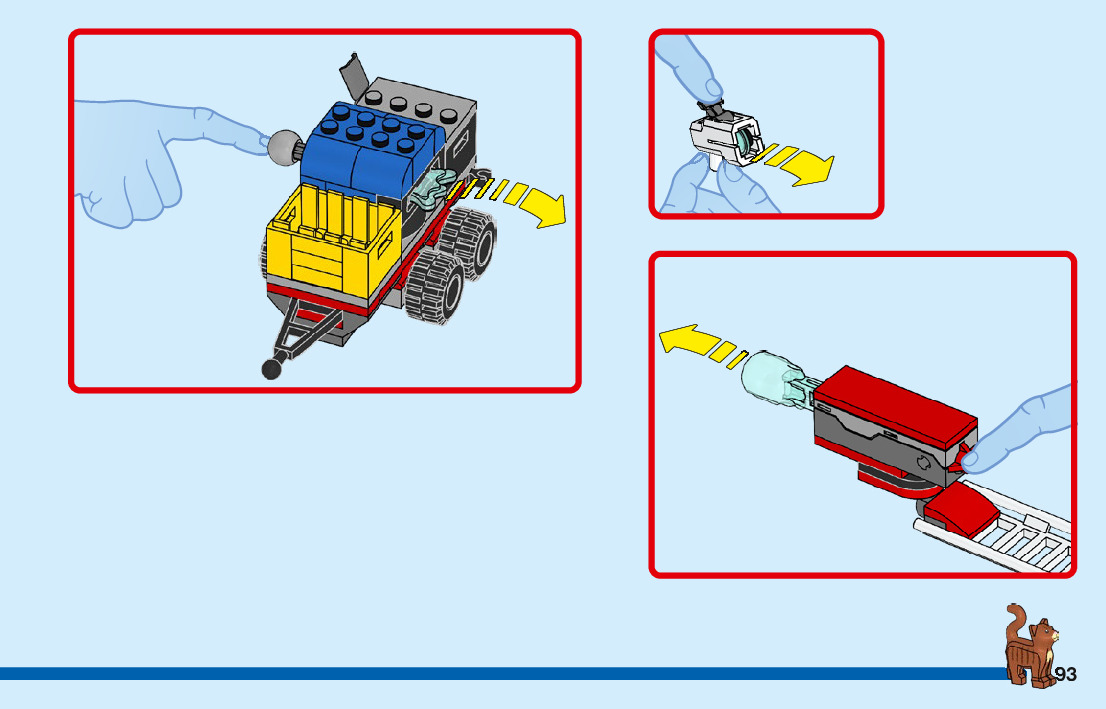 93