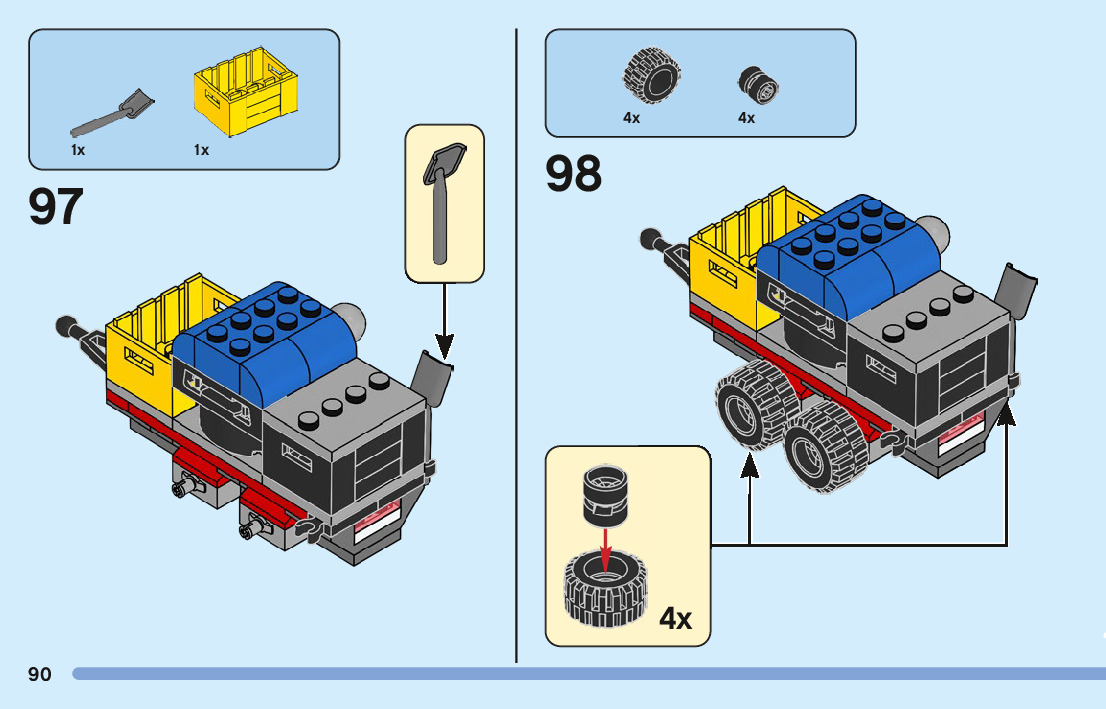 1x 1x

97

4x 4x

98

4x

90