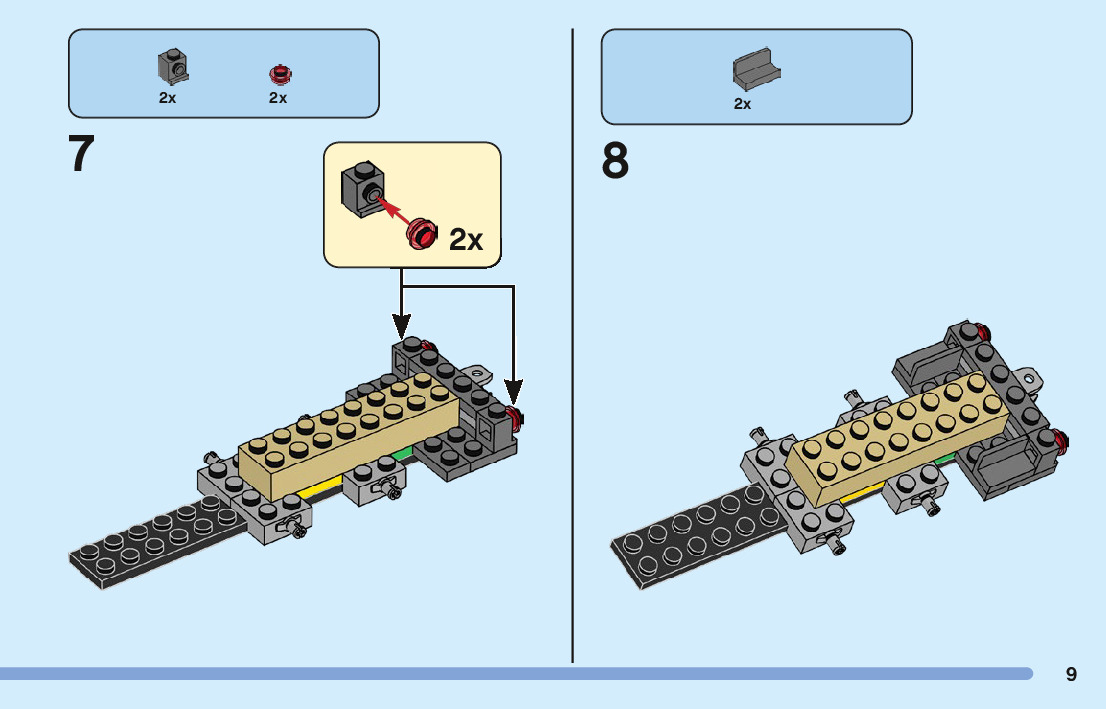 2x 2x

7

2x

2x

8

9