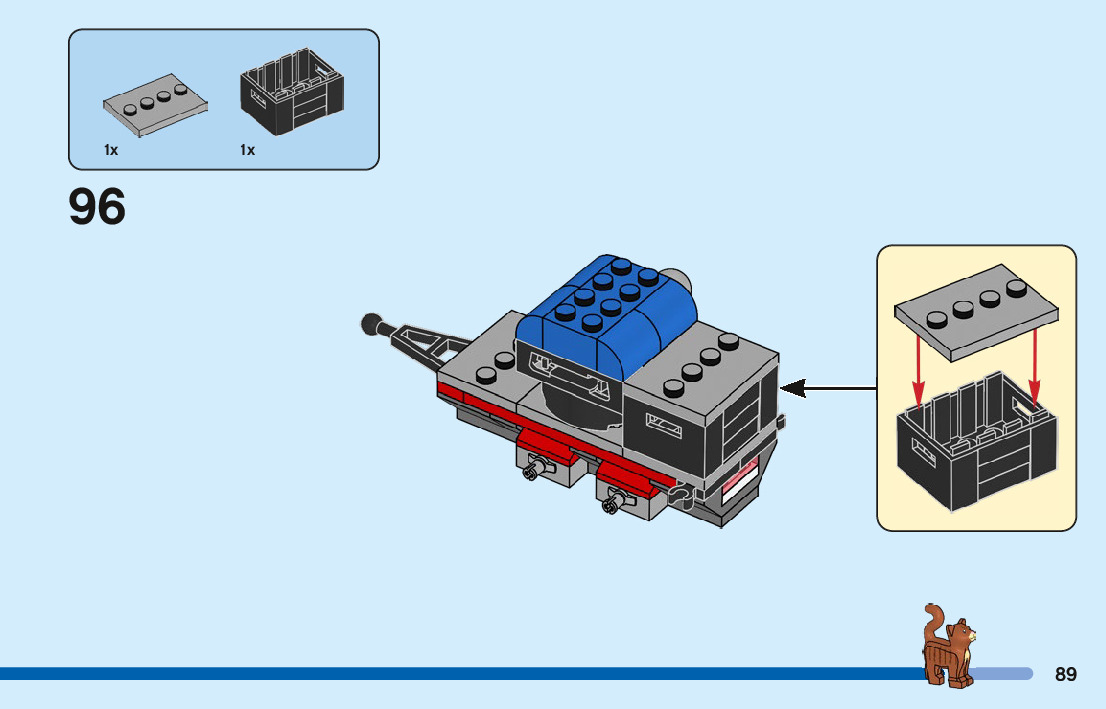 1x
1x

96

89