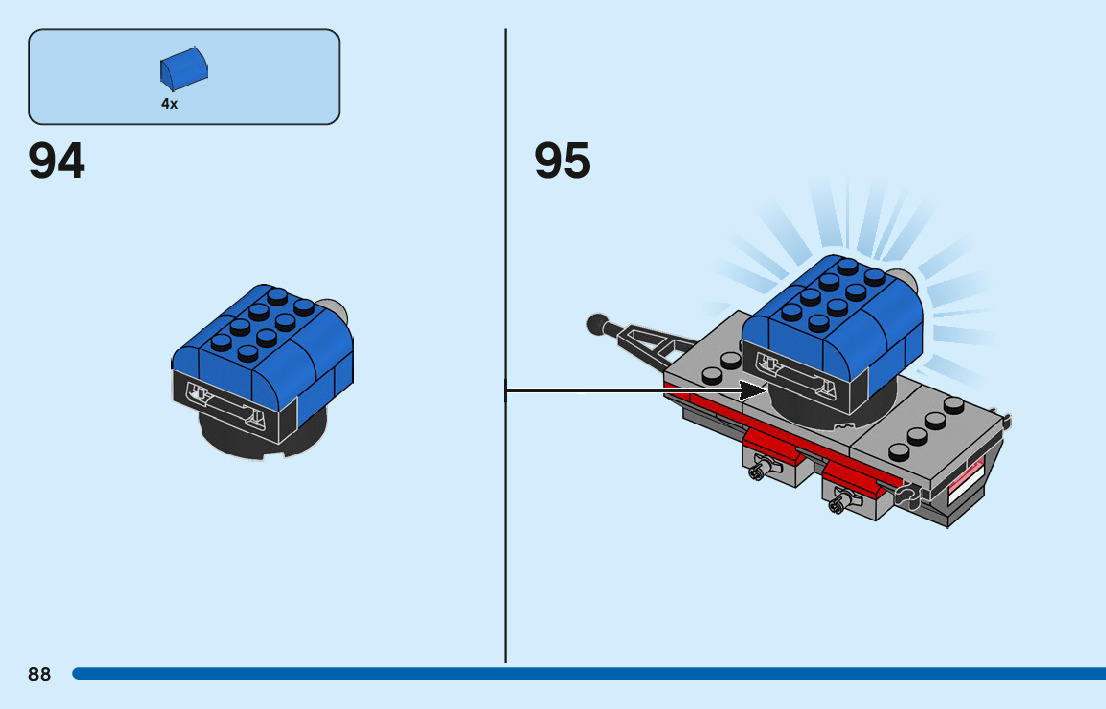 4x

94

95

88