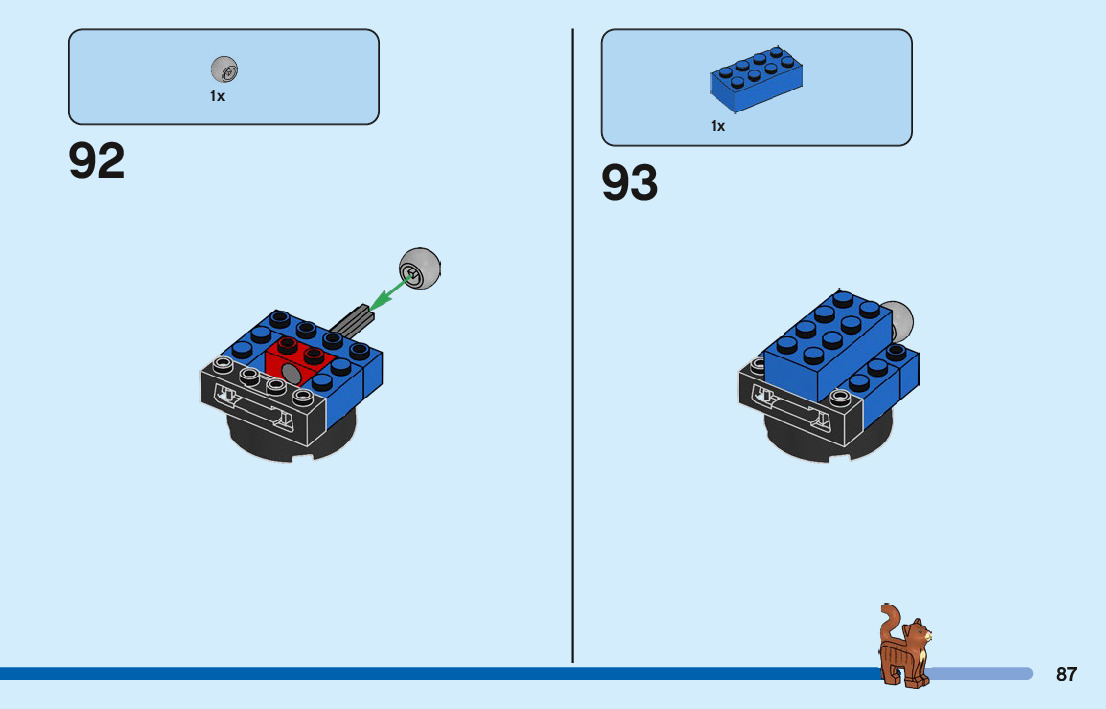 1x

92

1x

93

87