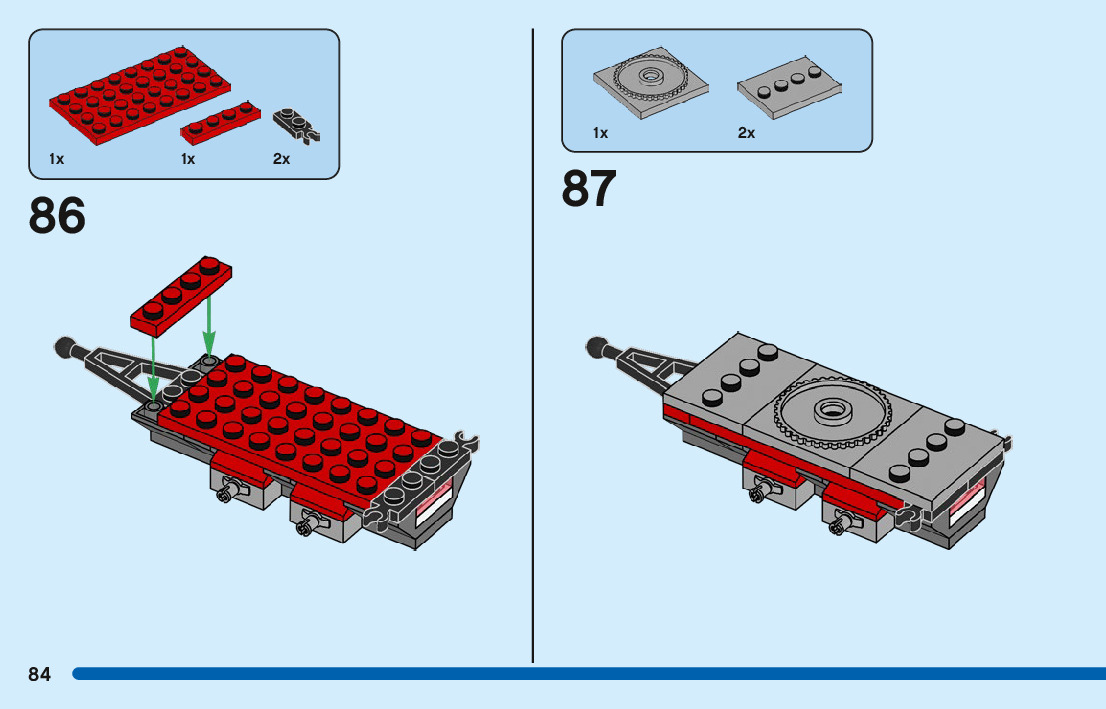 1x 1x 2x

86

1x 2x

87

84