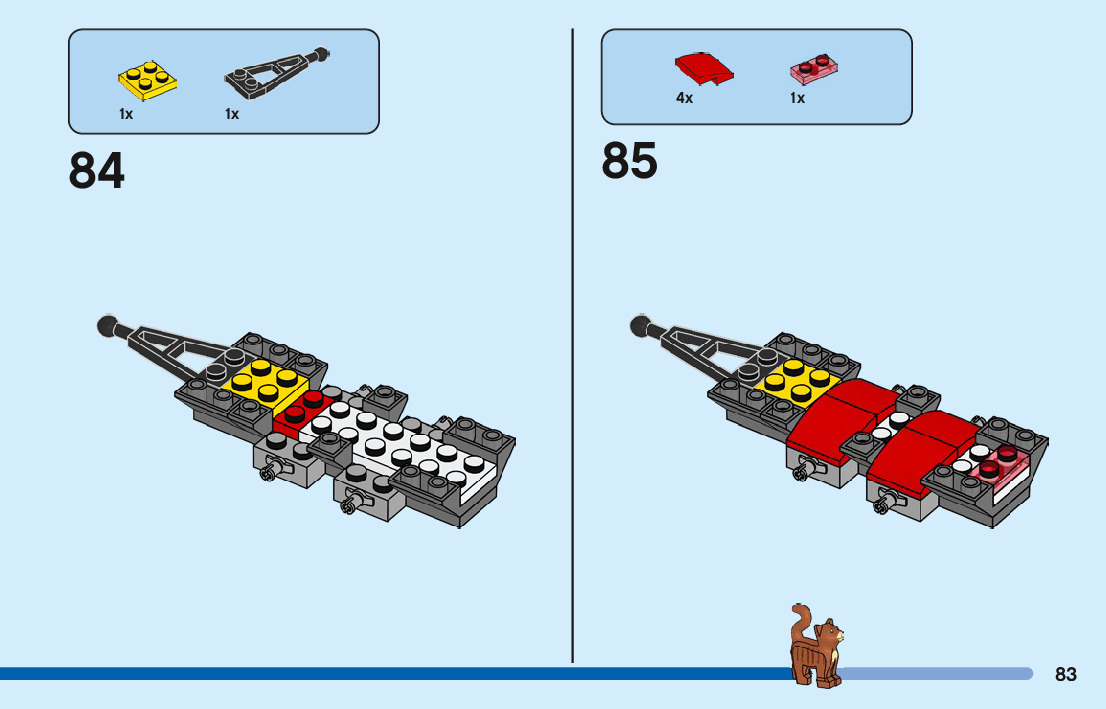 1x 1x

84

4x 1x

85

83