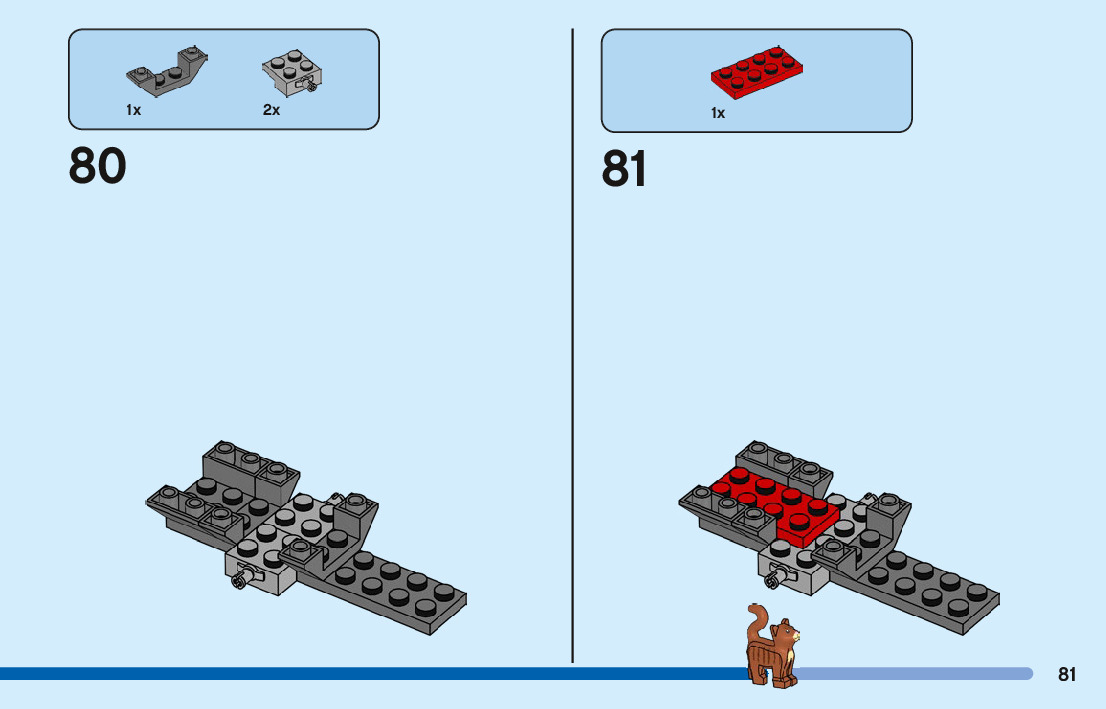 1x

2x

80

1x

81

81