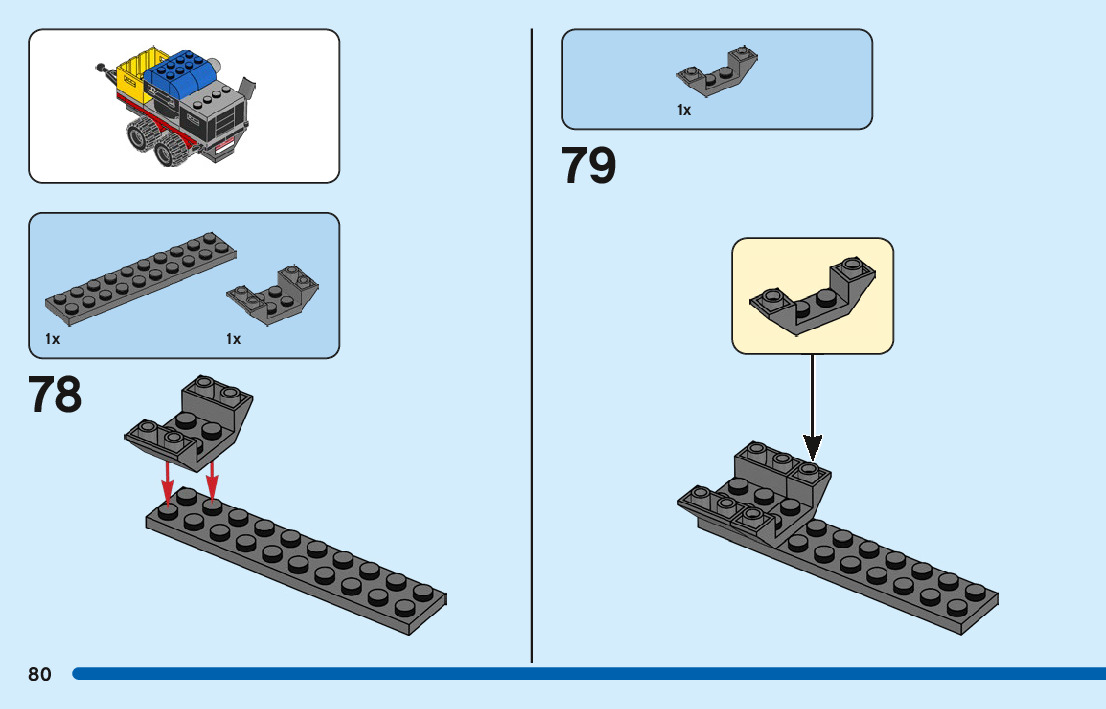 1x

1x

78

1x

79

80