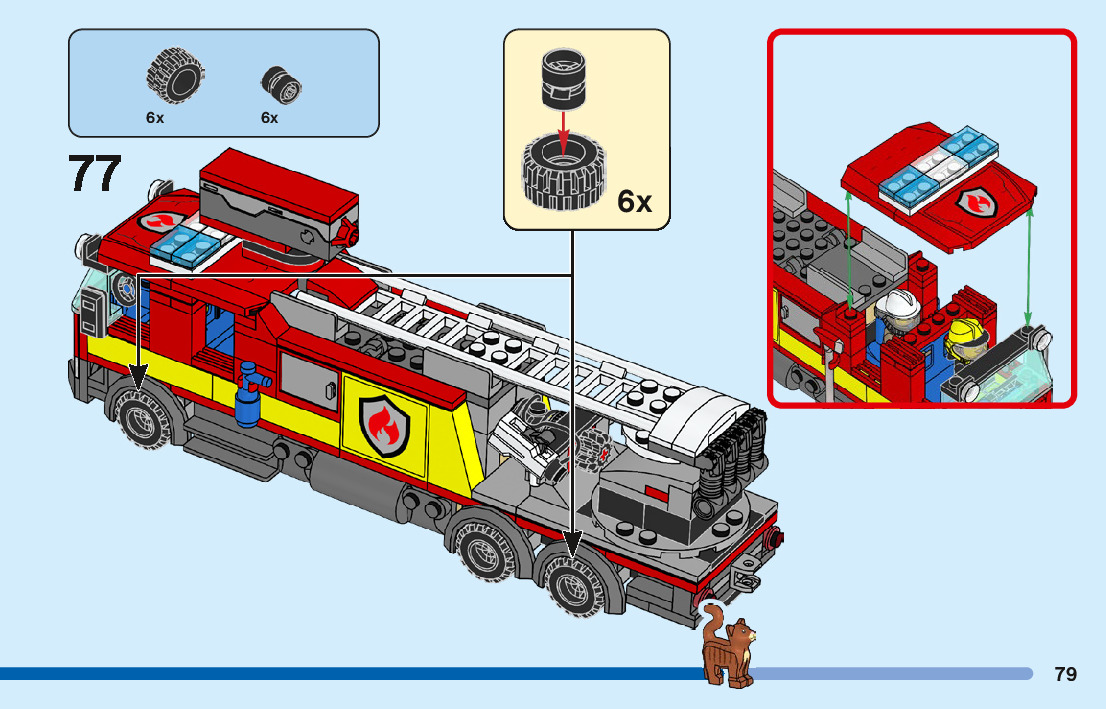 6x
6x

77

6x

79