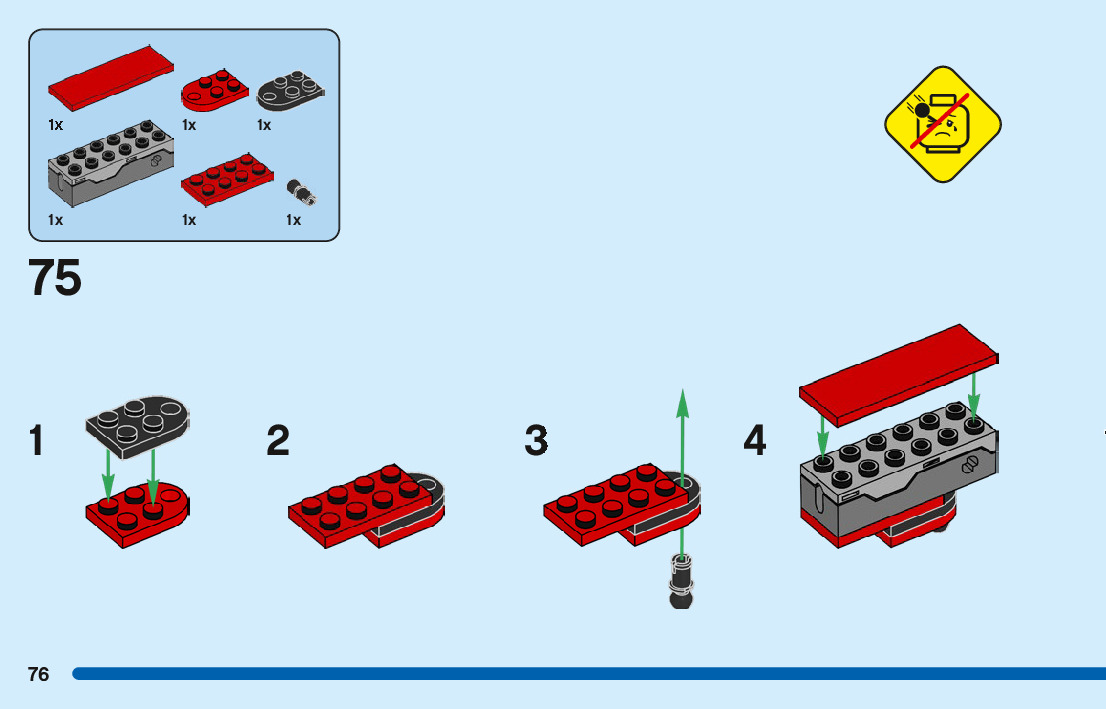 1x
1x
1x
1x
1x
1x

75

1
2
3
4

76