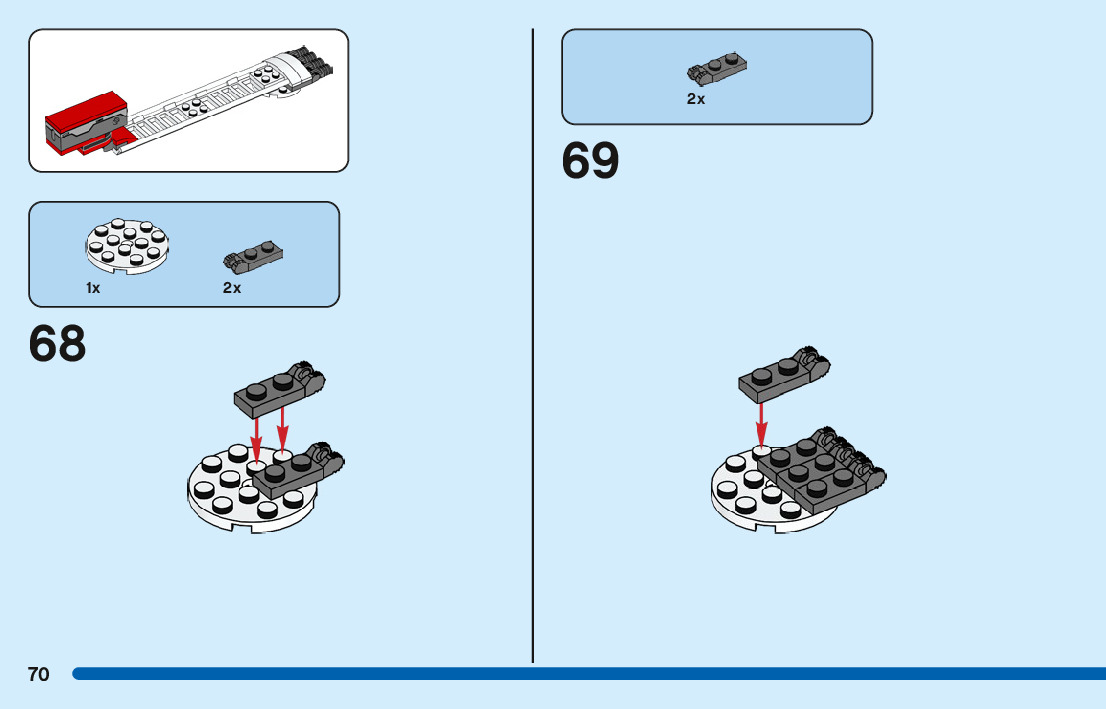 1x

2x

68

2x

69

70