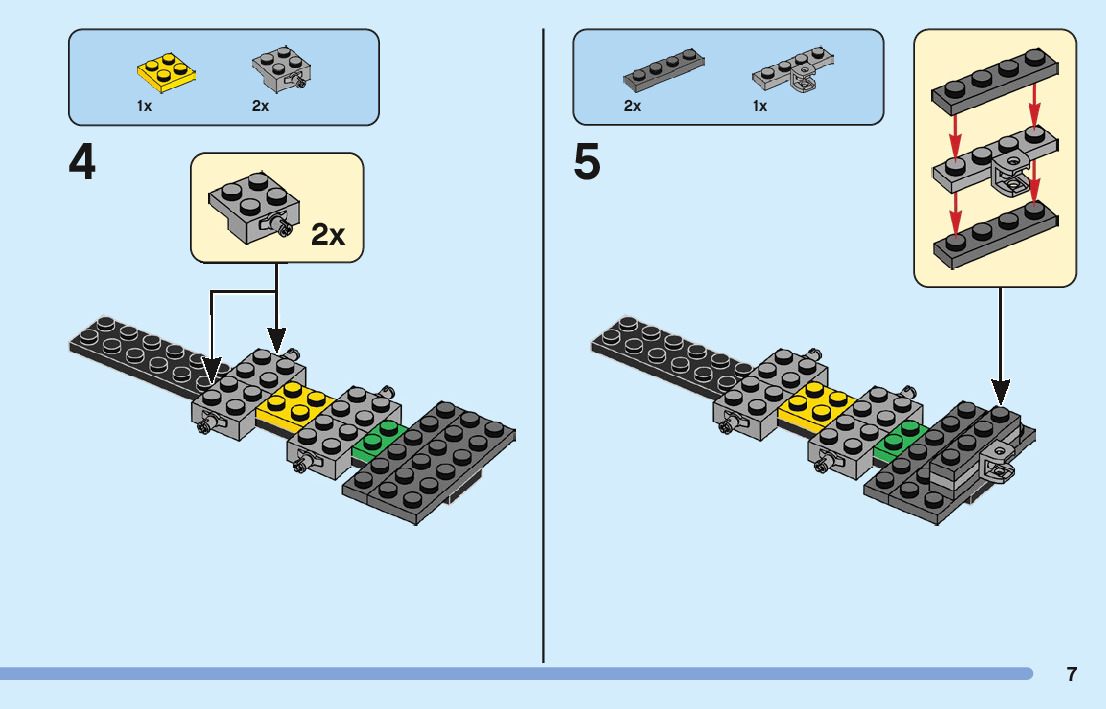 1x 2x

4

2x

2x 1x

5

7