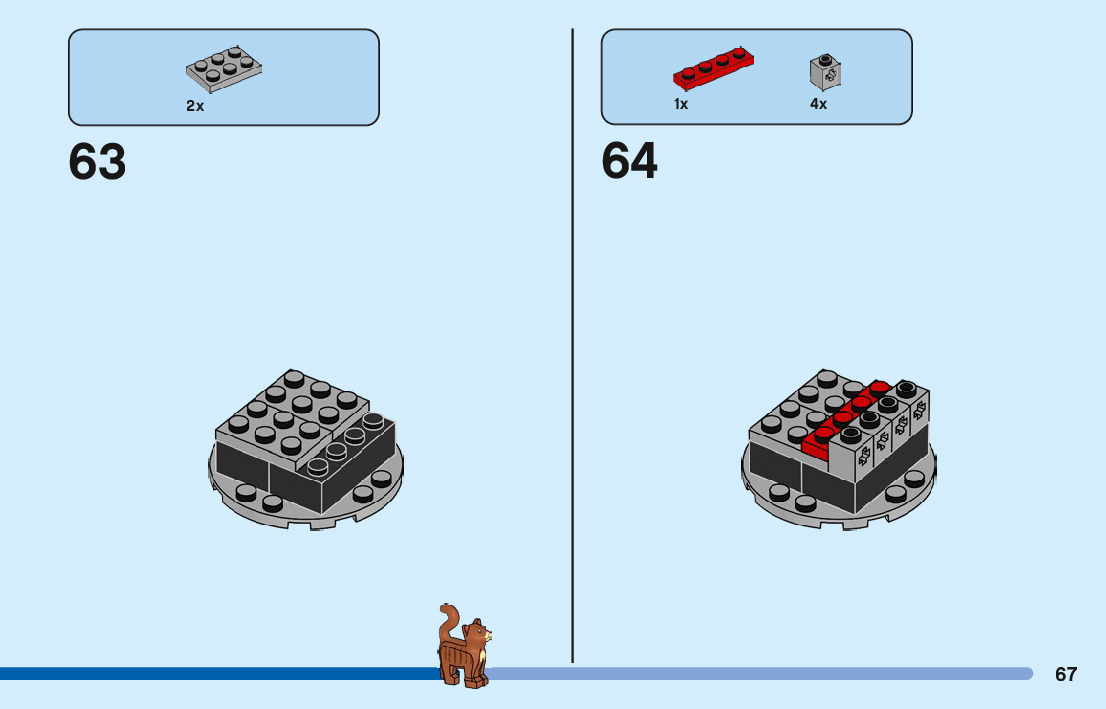 2x

63

1x

4x

64

67