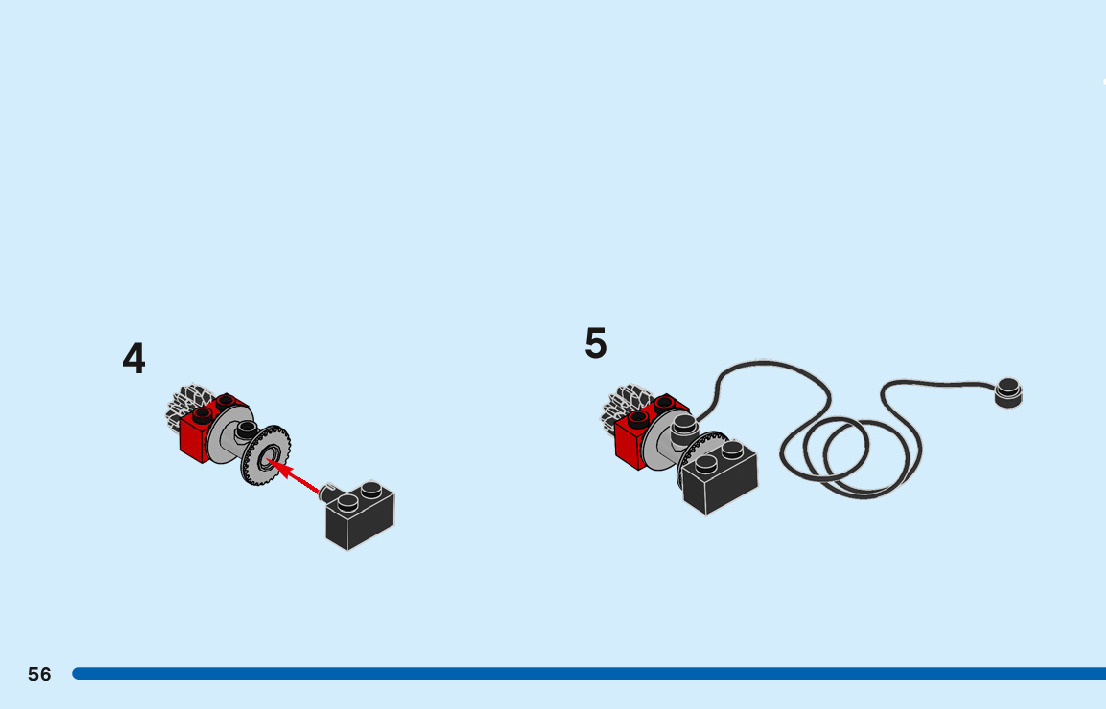 4

5

56