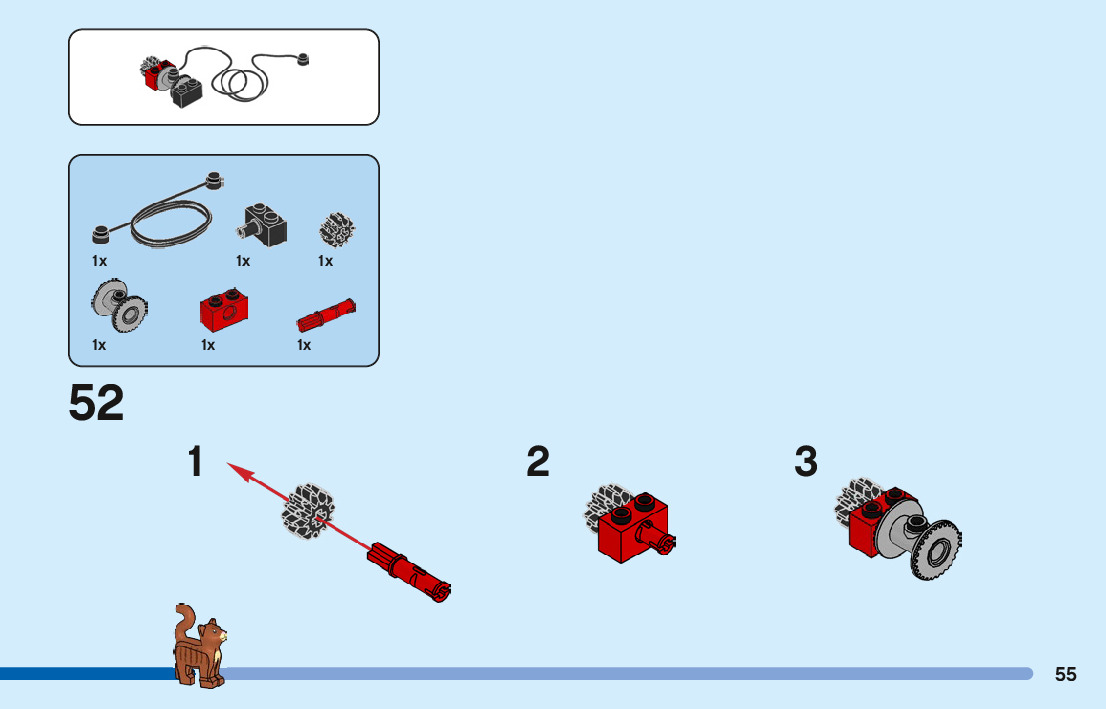 1x 1x 1x

1x 1x 1x

52

1

2

3

55