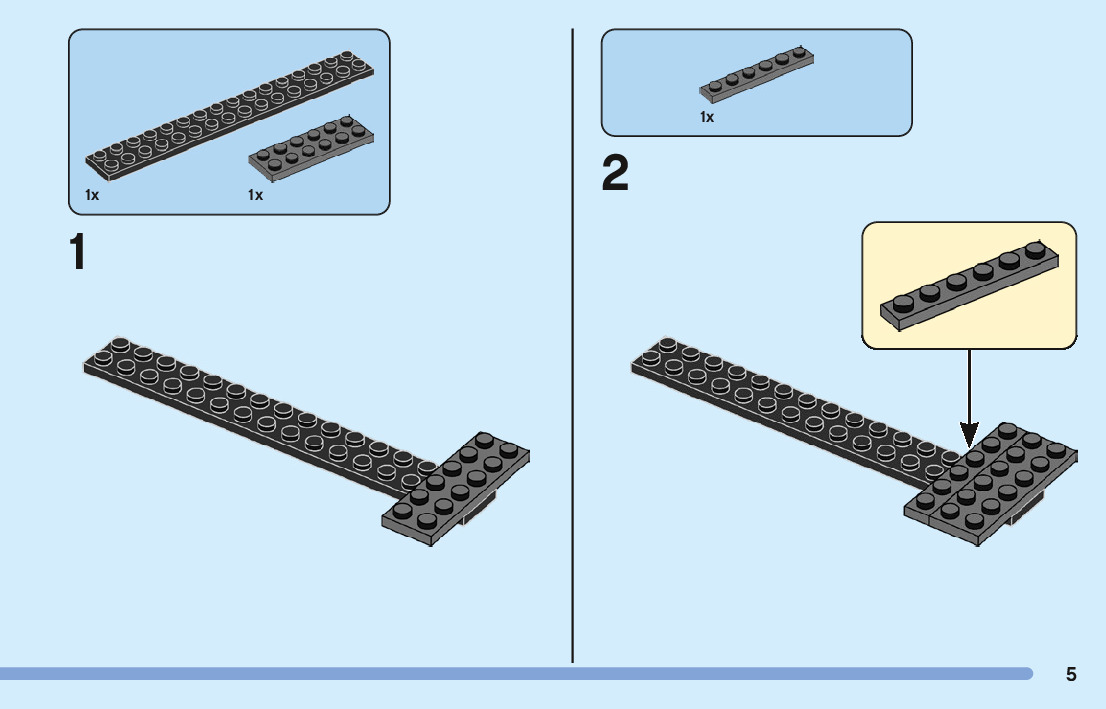 1x

1x

1

1x

2

5