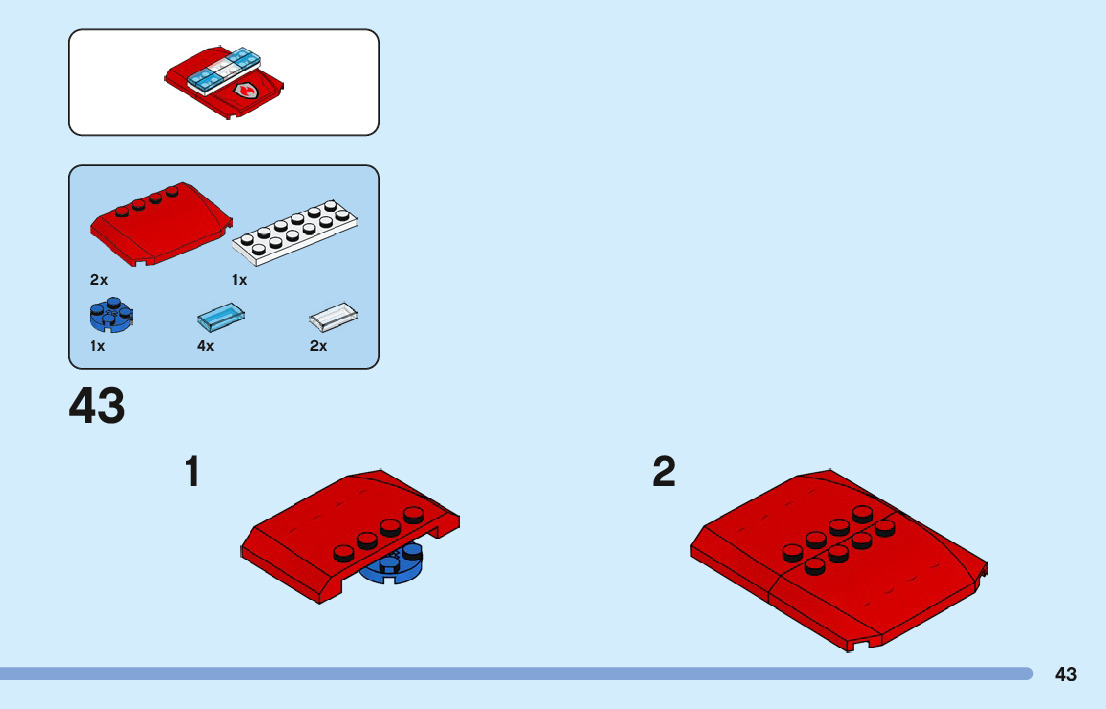 2x
1x
1x
4x
2x

43

1

2

43