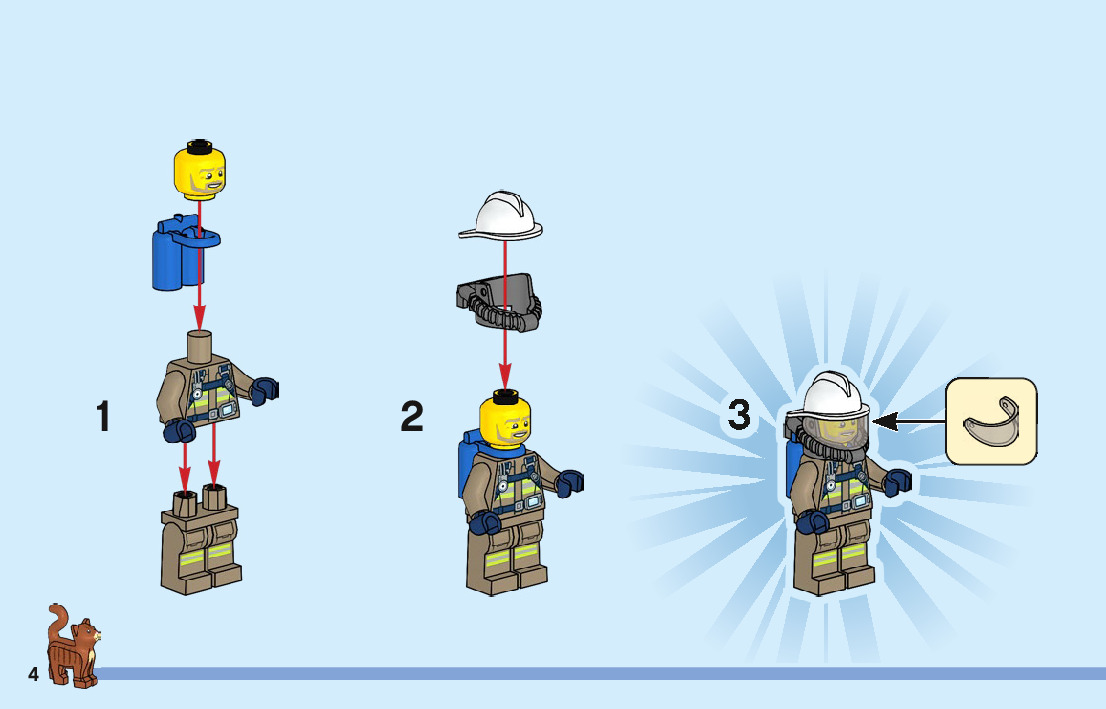 1

2

3

4